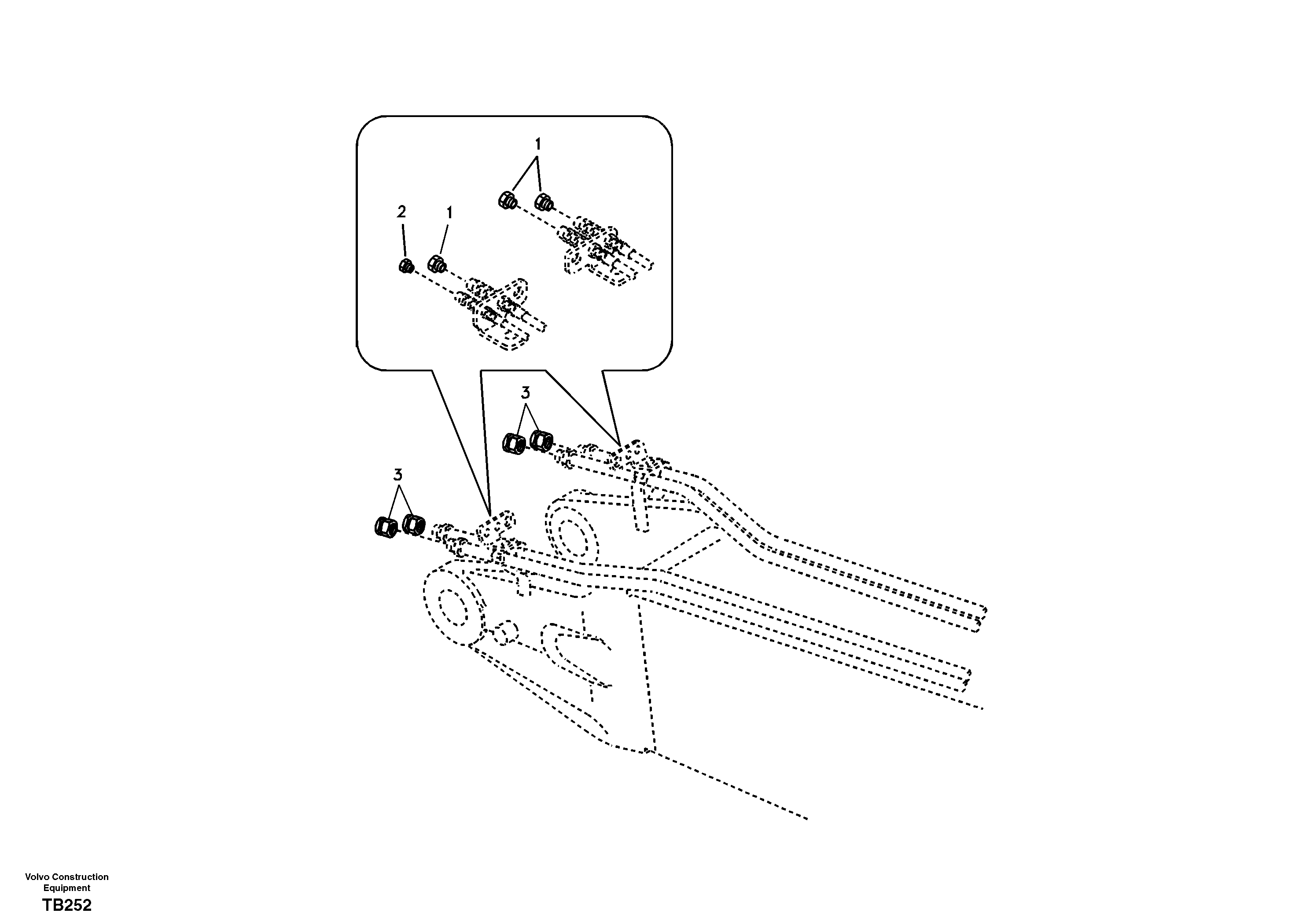 1
2
1
3
3

Volvo Construction Equipment
TB252