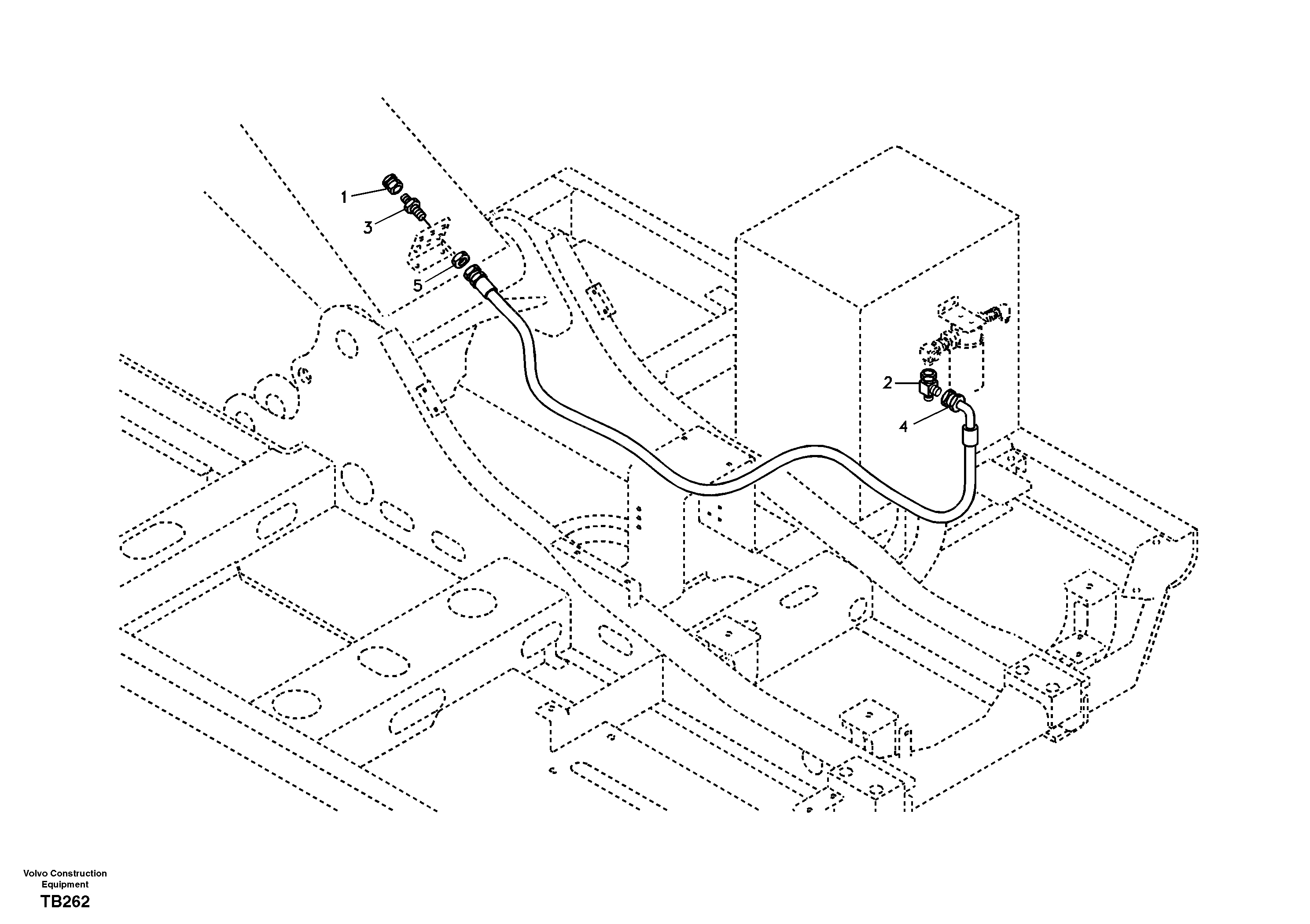 1
3
5
2
4

Volvo Construction Equipment
TB262