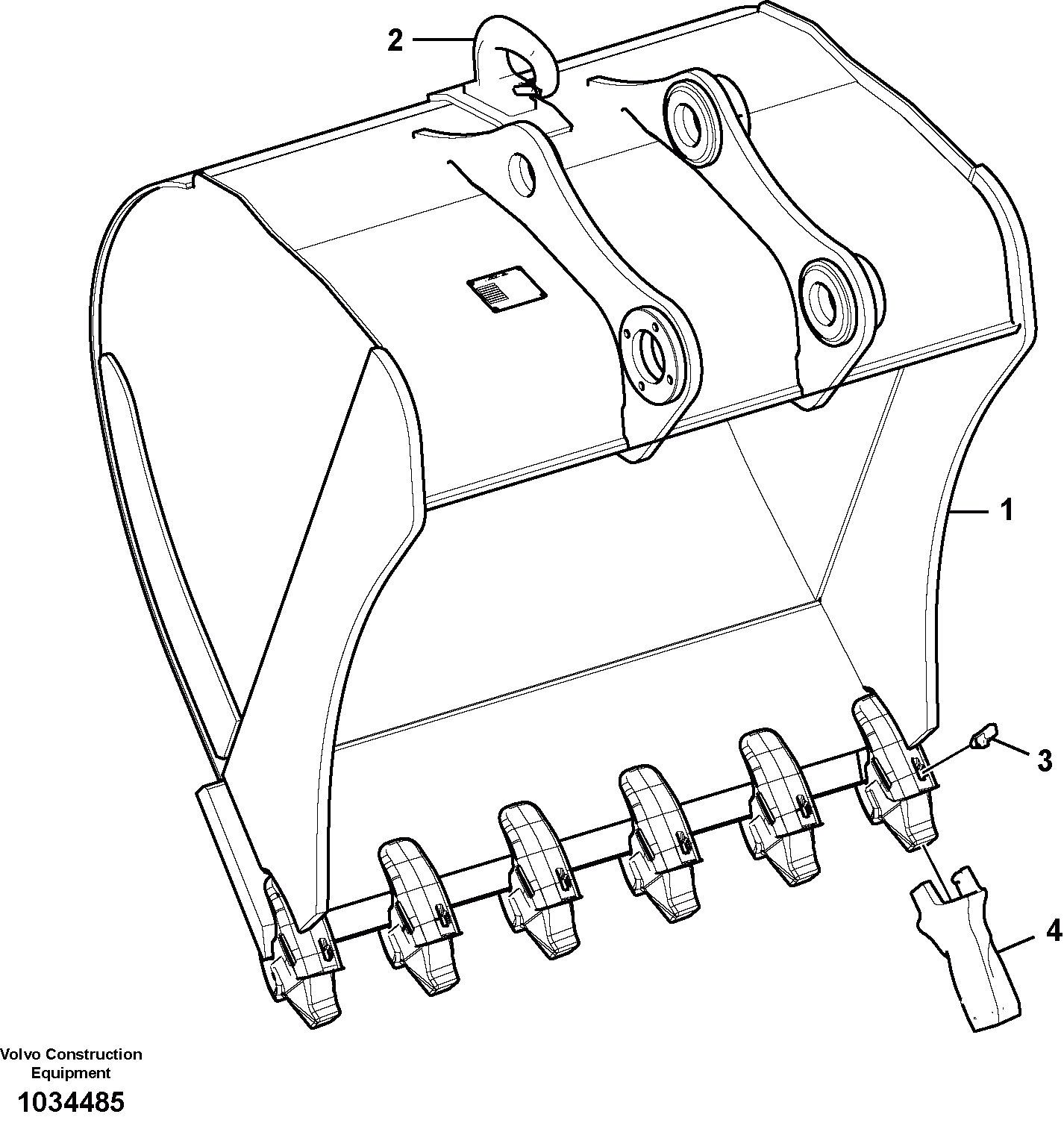 2

1

3

4

Volvo Construction Equipment

1034485