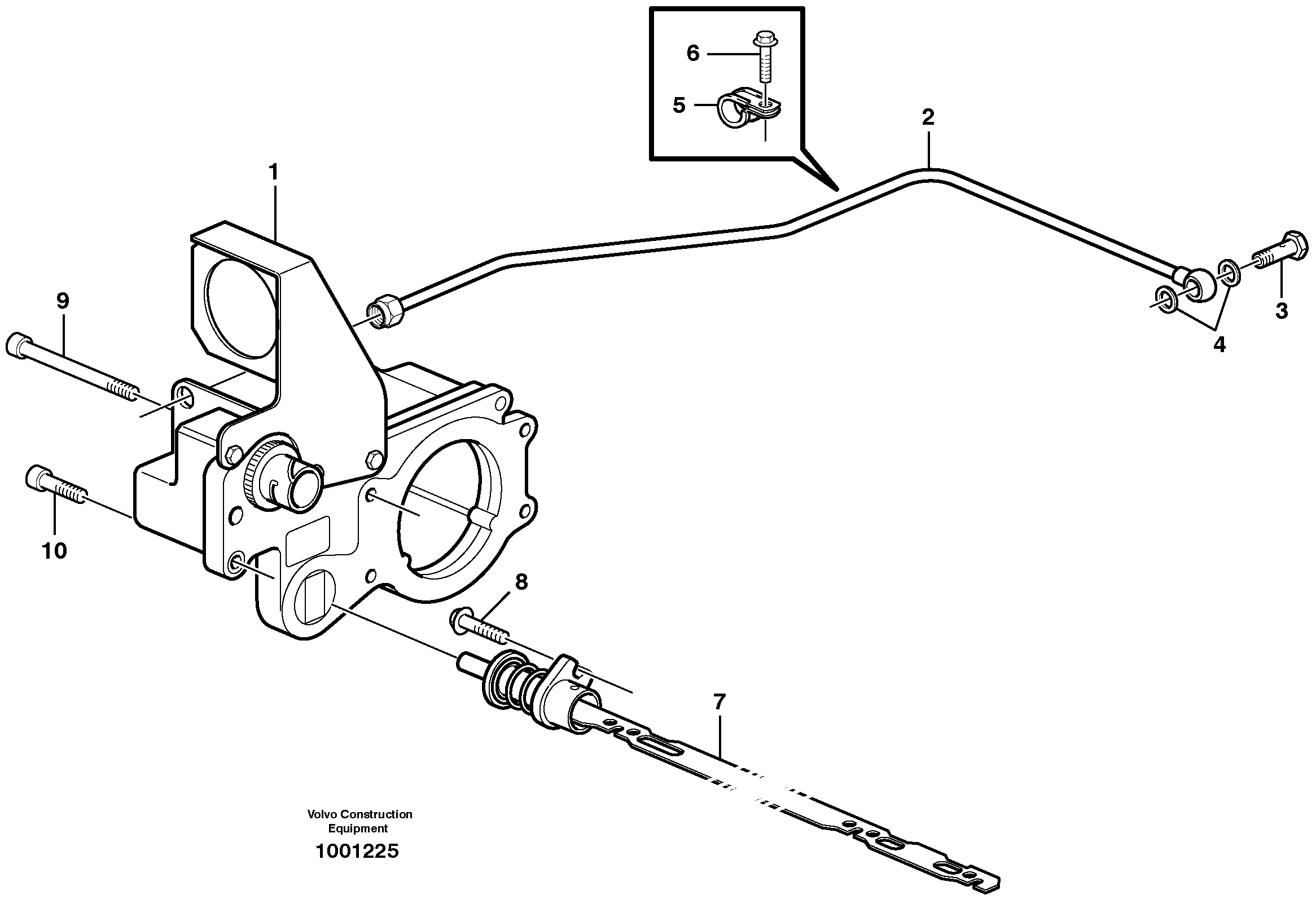 6
5
2
1
9
3
4
10
8
7
Volvo Construction Equipment
1001225