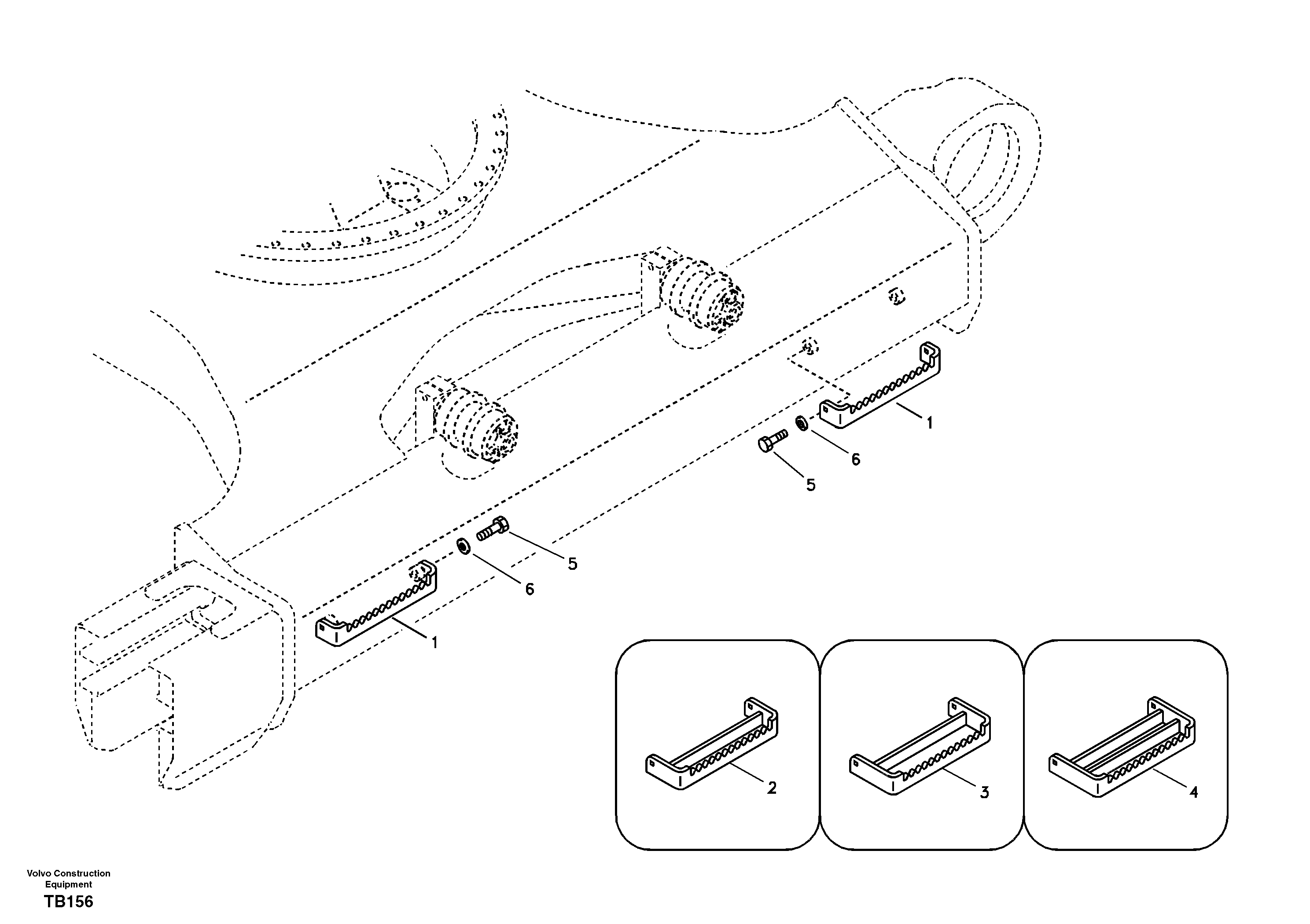 1
6
5
5
6
1
2
3
4

Volvo Construction Equipment
TB156