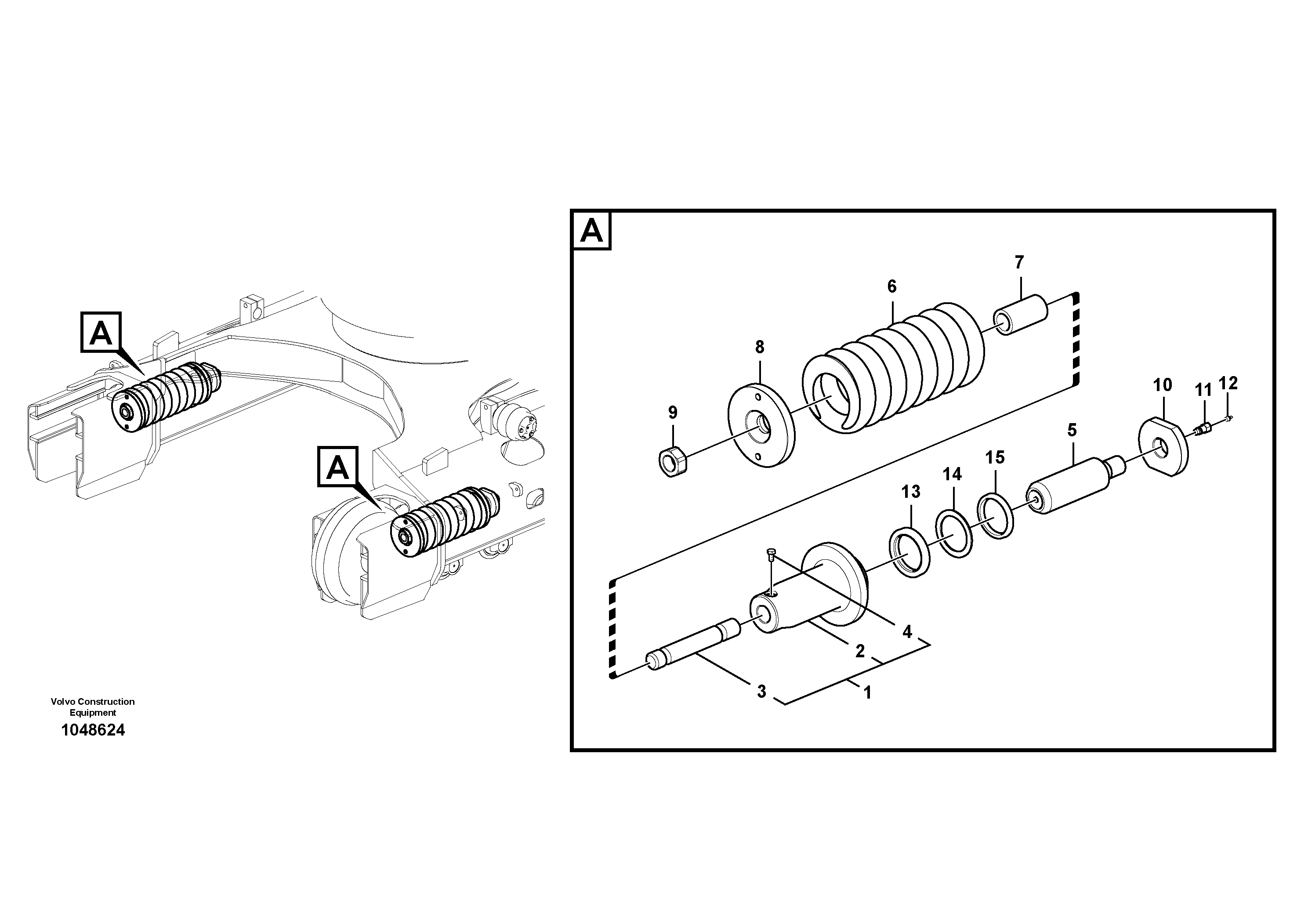 A

A

Volvo Construction Equipment
1048624

A

7
6
8
9
10
11
12
5
15
14
13
4
2
3
1