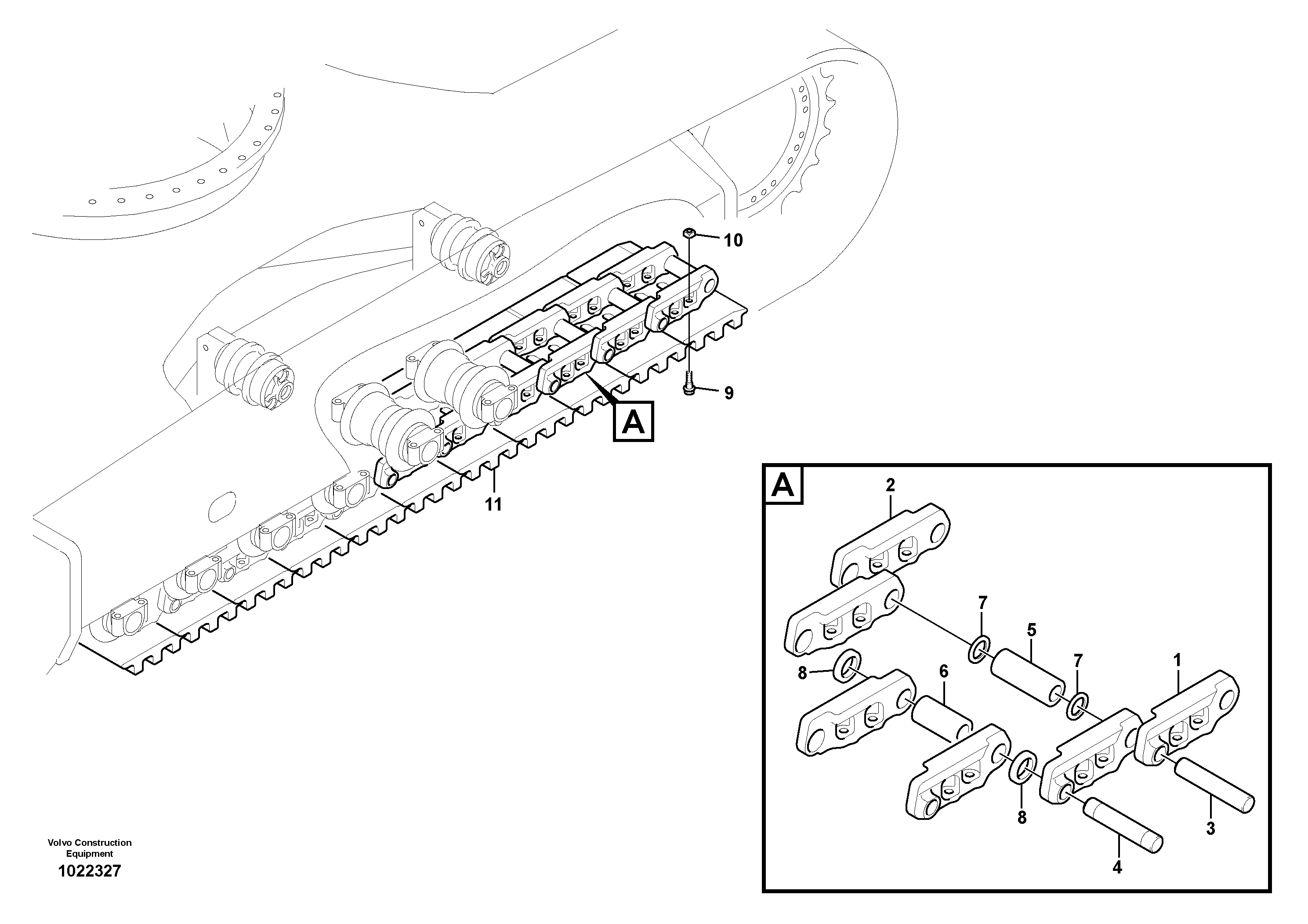 10

9

A

11

A

2

7

5

7

1

8

6

8

3

4

Volvo Construction Equipment

1022327