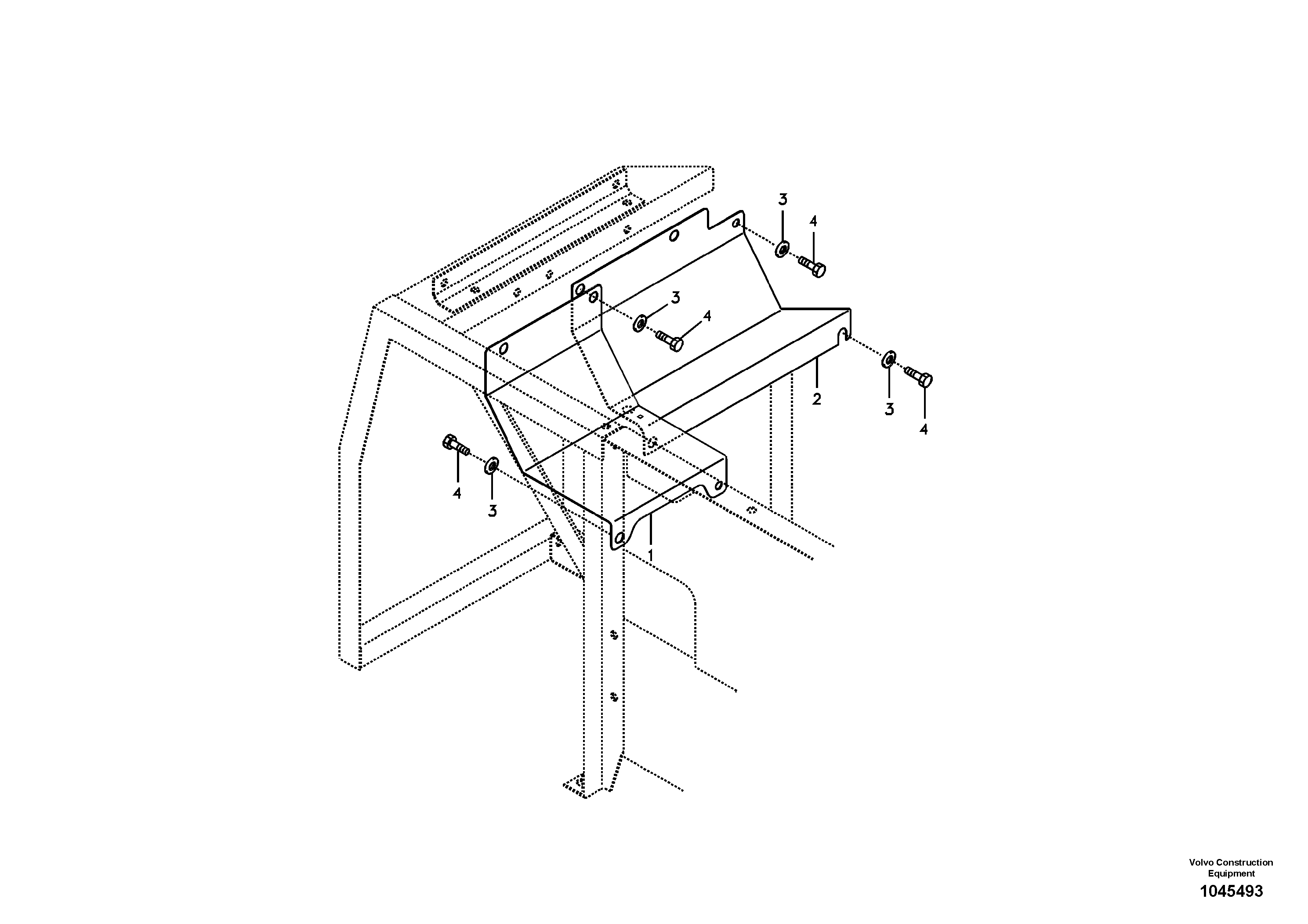 3
4
3
4
2
3
4
4
3
1

Volvo Construction Equipment
1045493