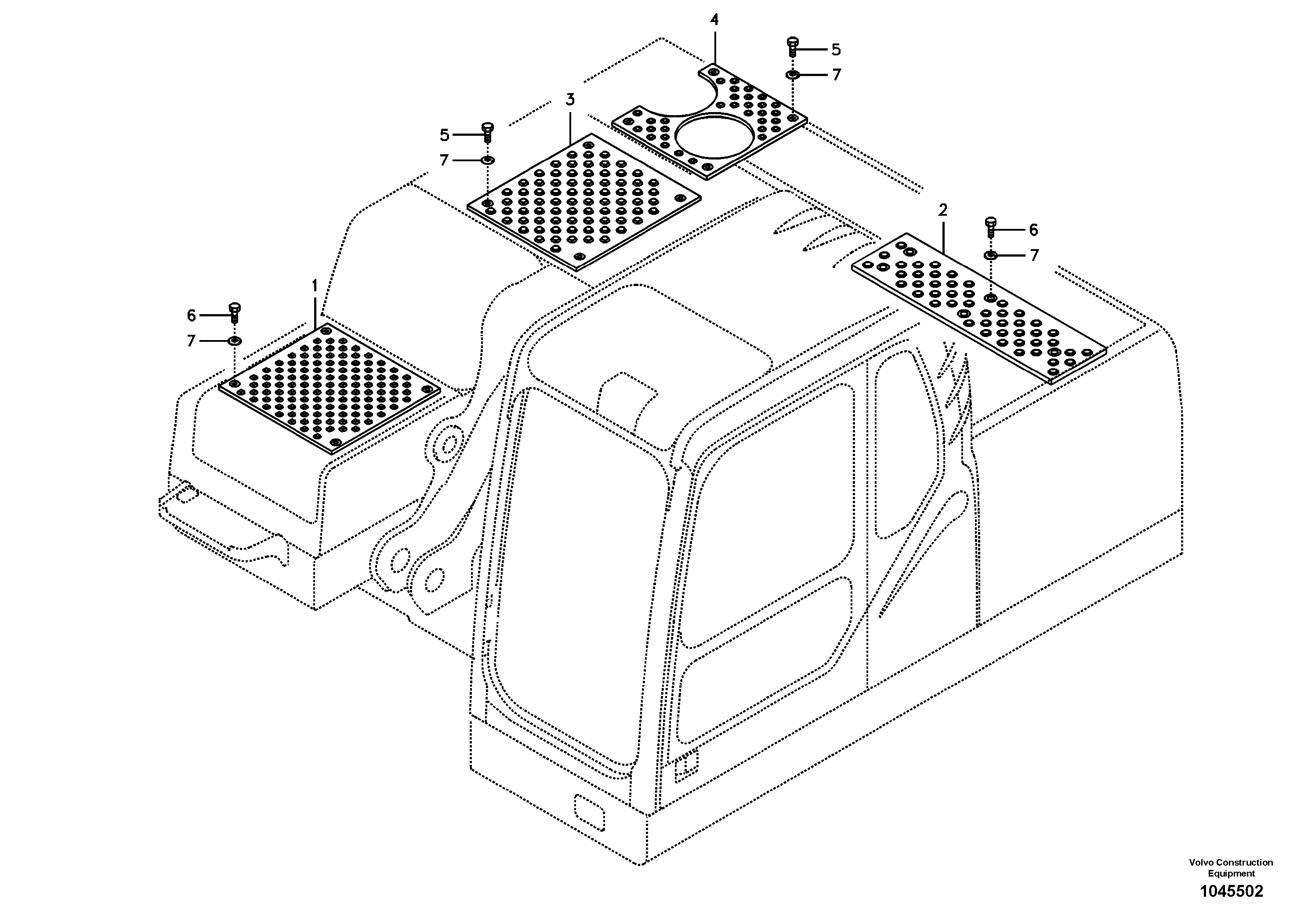 4
5
7
3
5
7
2
6
7
1
6
7

Volvo Construction Equipment
1045502