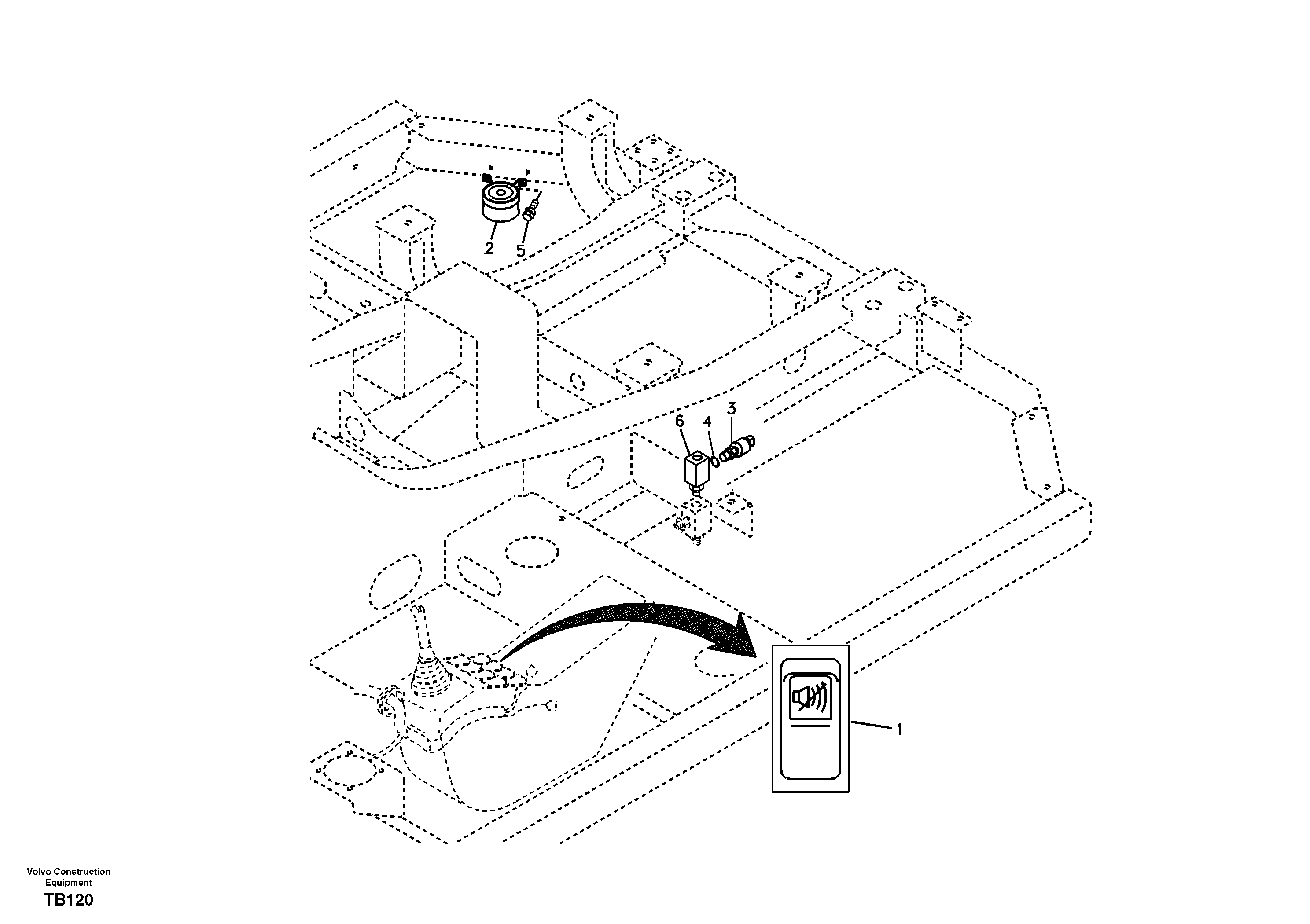 2
5
6
4
3
1

Volvo Construction Equipment
TB120