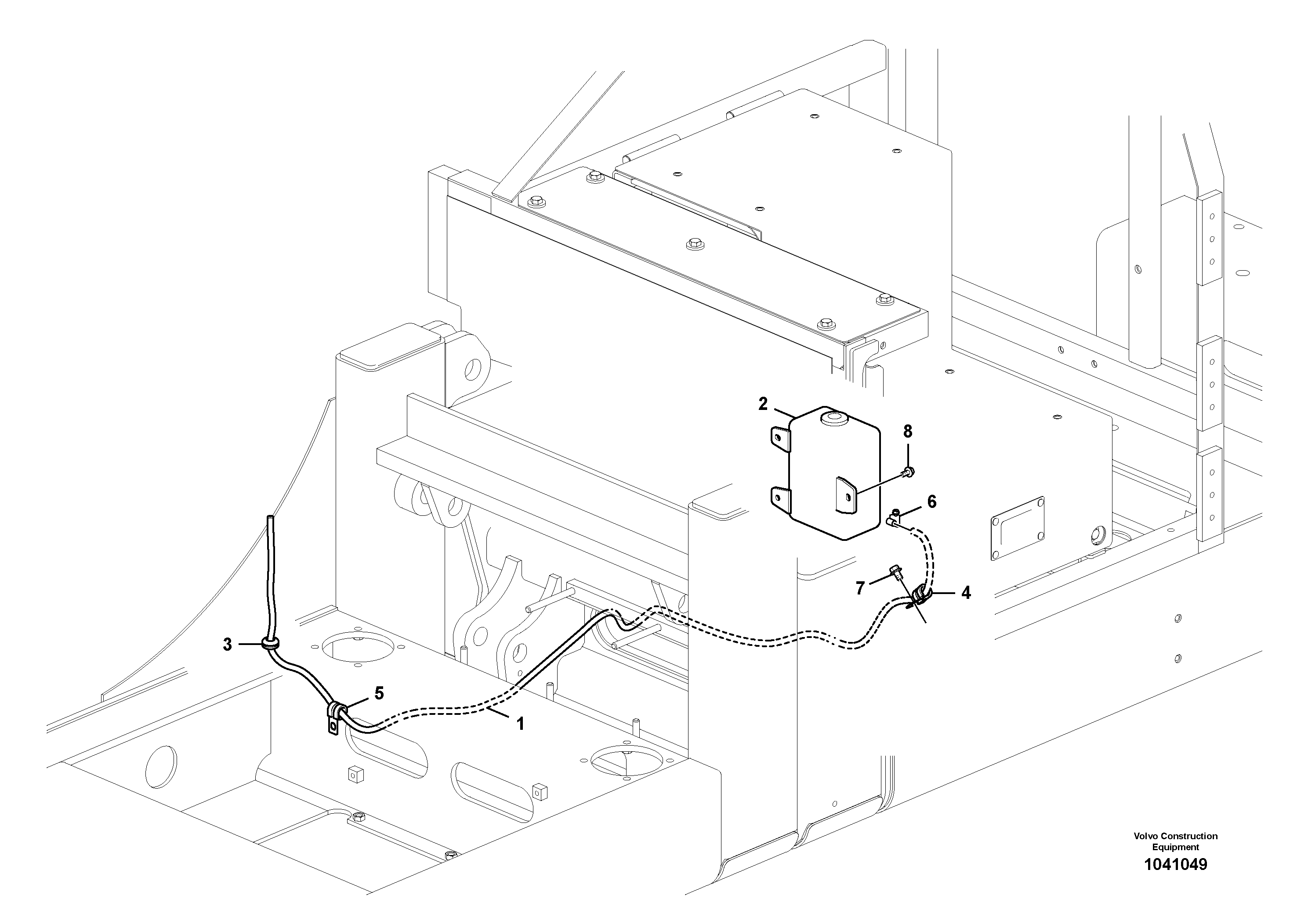 2
8
6
7
4
3
5
1

Volvo Construction Equipment
1041049