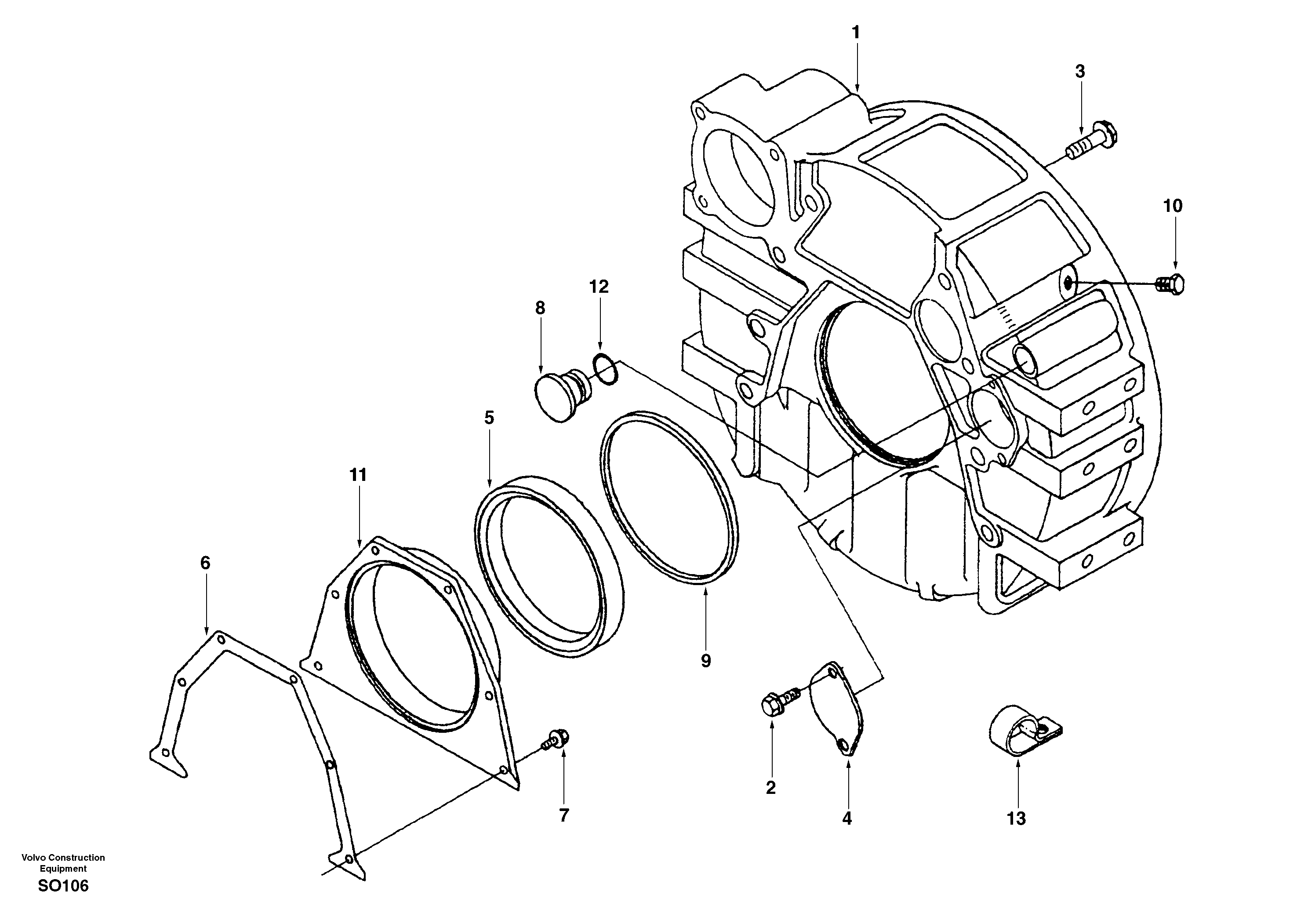 1
3
10
12
8
5
11
6
9
2
4
13
7
Volvo Construction Equipment
SO106