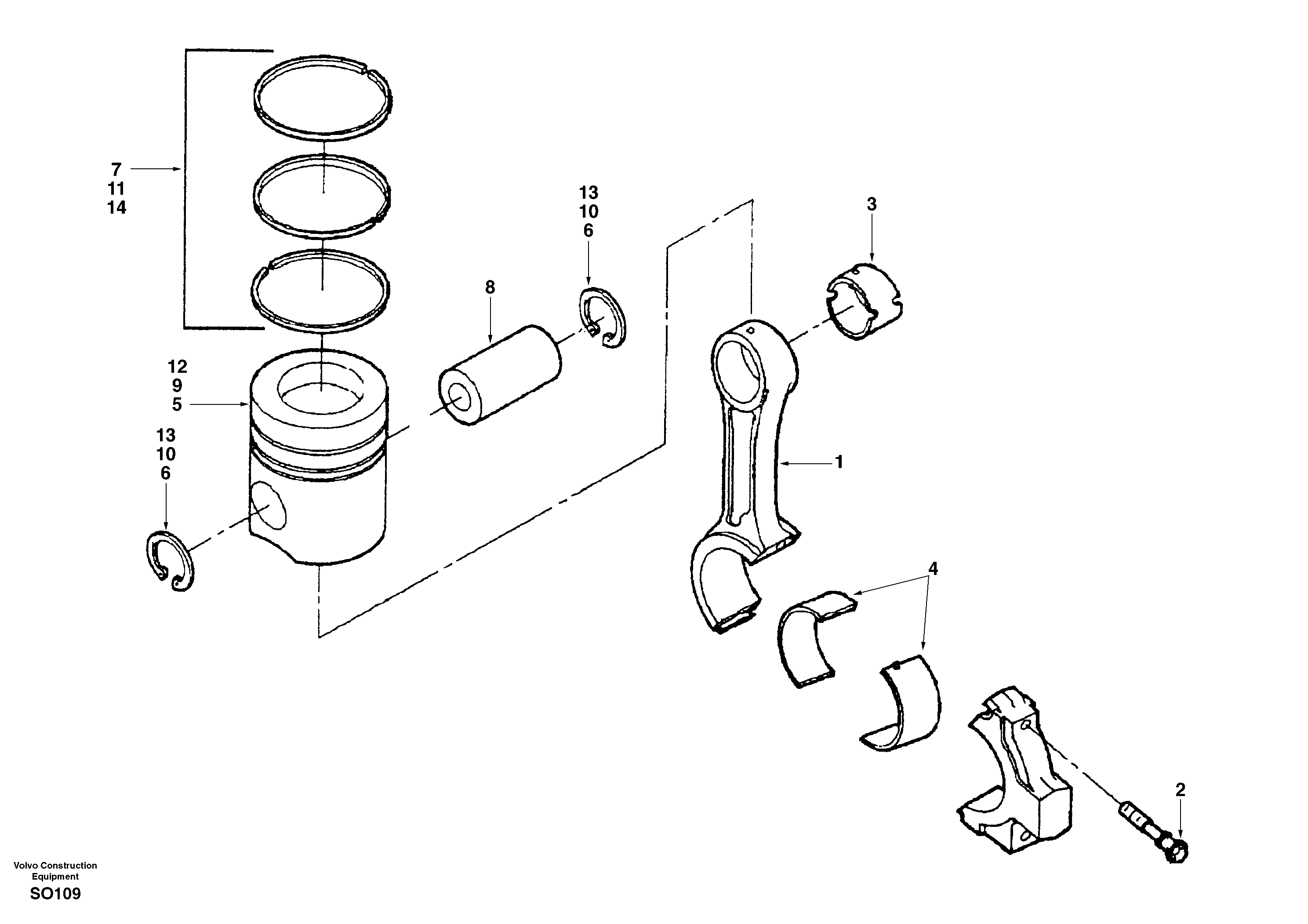 7
11
14

13
10
6

3

8

12
9
5

13
10
6

1

4

2

Volvo Construction Equipment

SO109