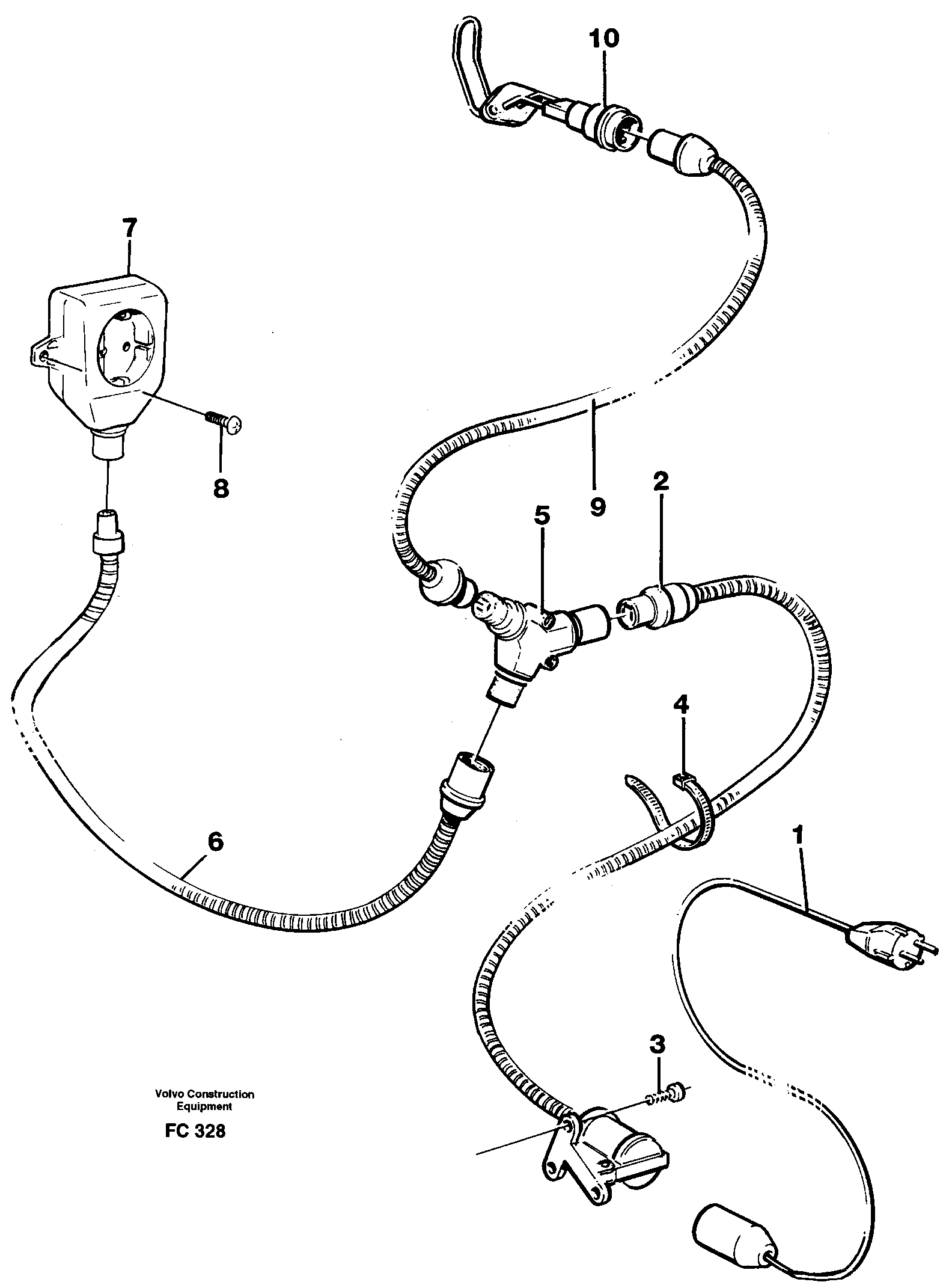 10

7

8

9

2

5

4

6

1

3

Volvo Construction Equipment

FC 328