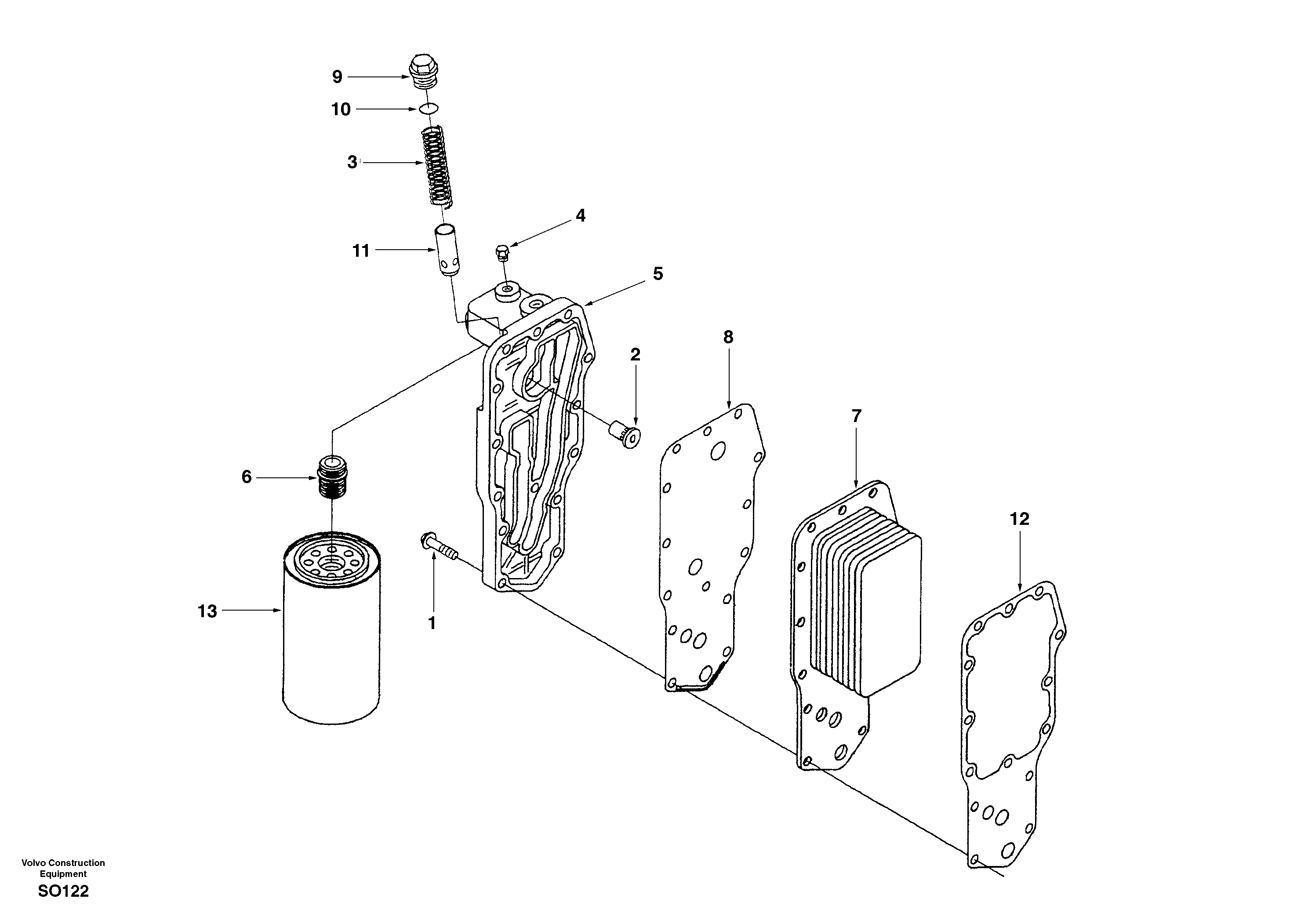 9
10
3
4
11
5
8
2
7
6
12
13
1

Volvo Construction Equipment
SO122