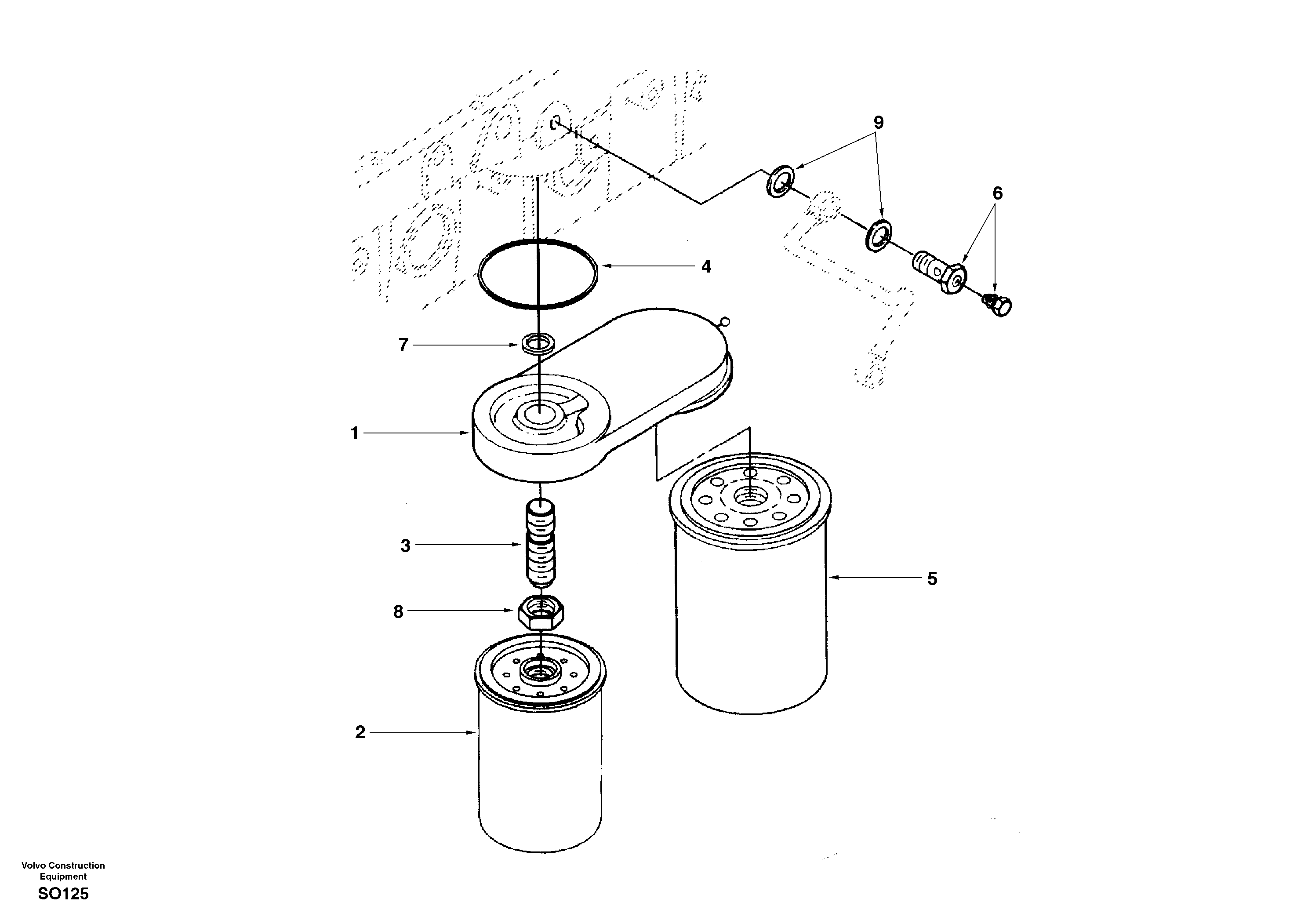 9
6
4
7
1
3
5
8
2
Volvo Construction Equipment
SO125