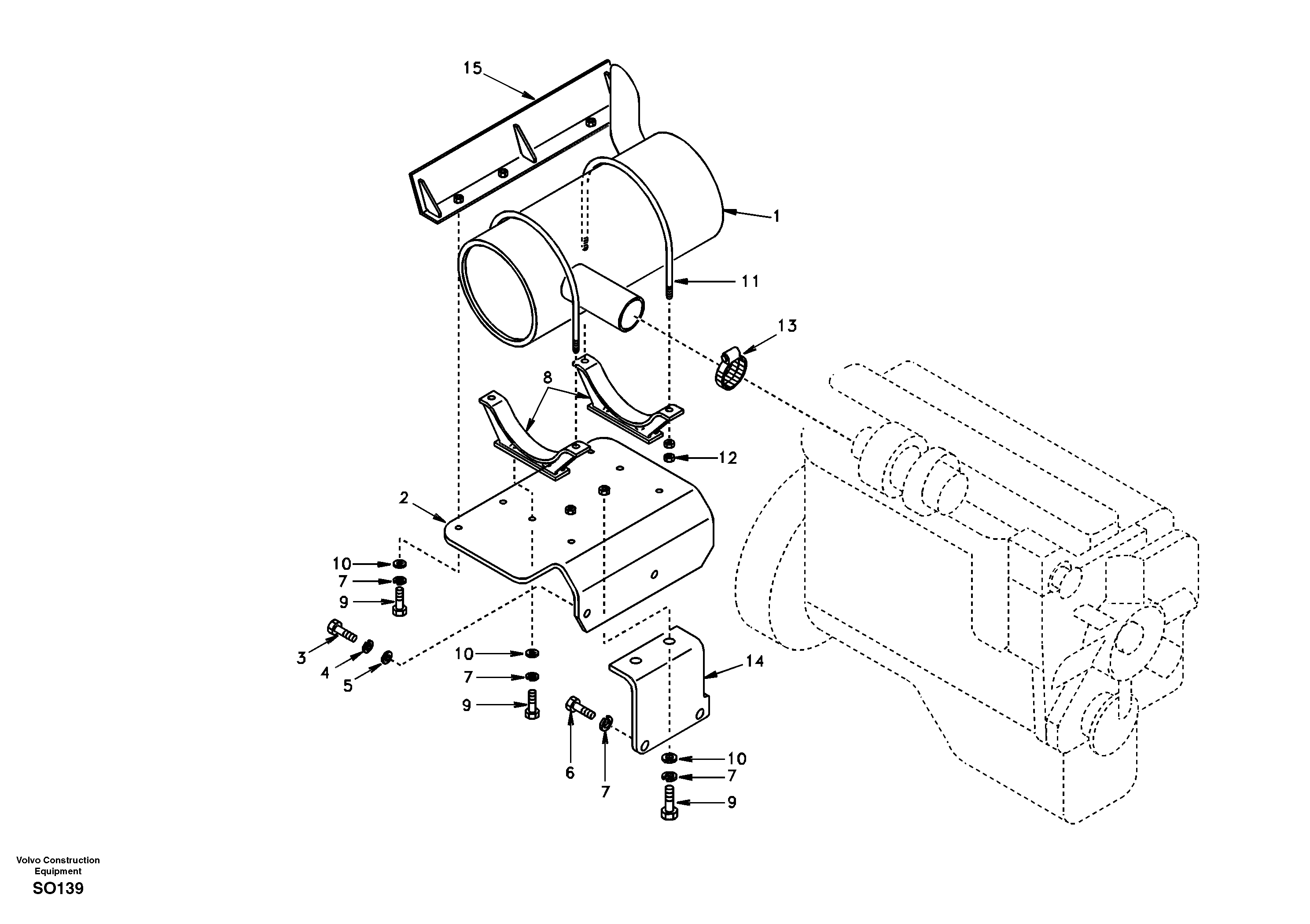 15

1

11

13

8

12

2

10

7

9

3

4

5

10

7

9

14

6

7

10

7

9

Volvo Construction Equipment

SO139