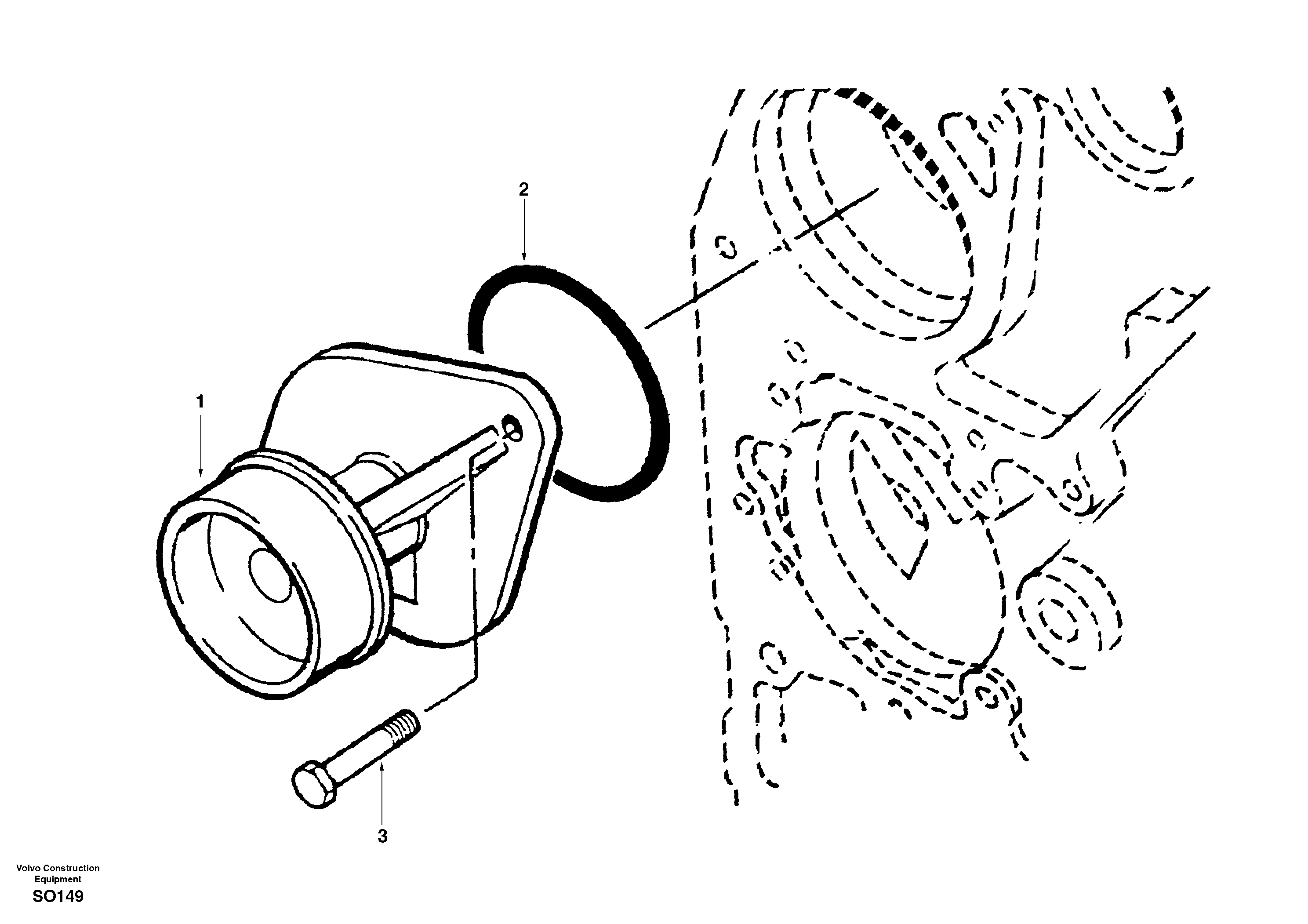 2

1

3

Volvo Construction Equipment

SO149