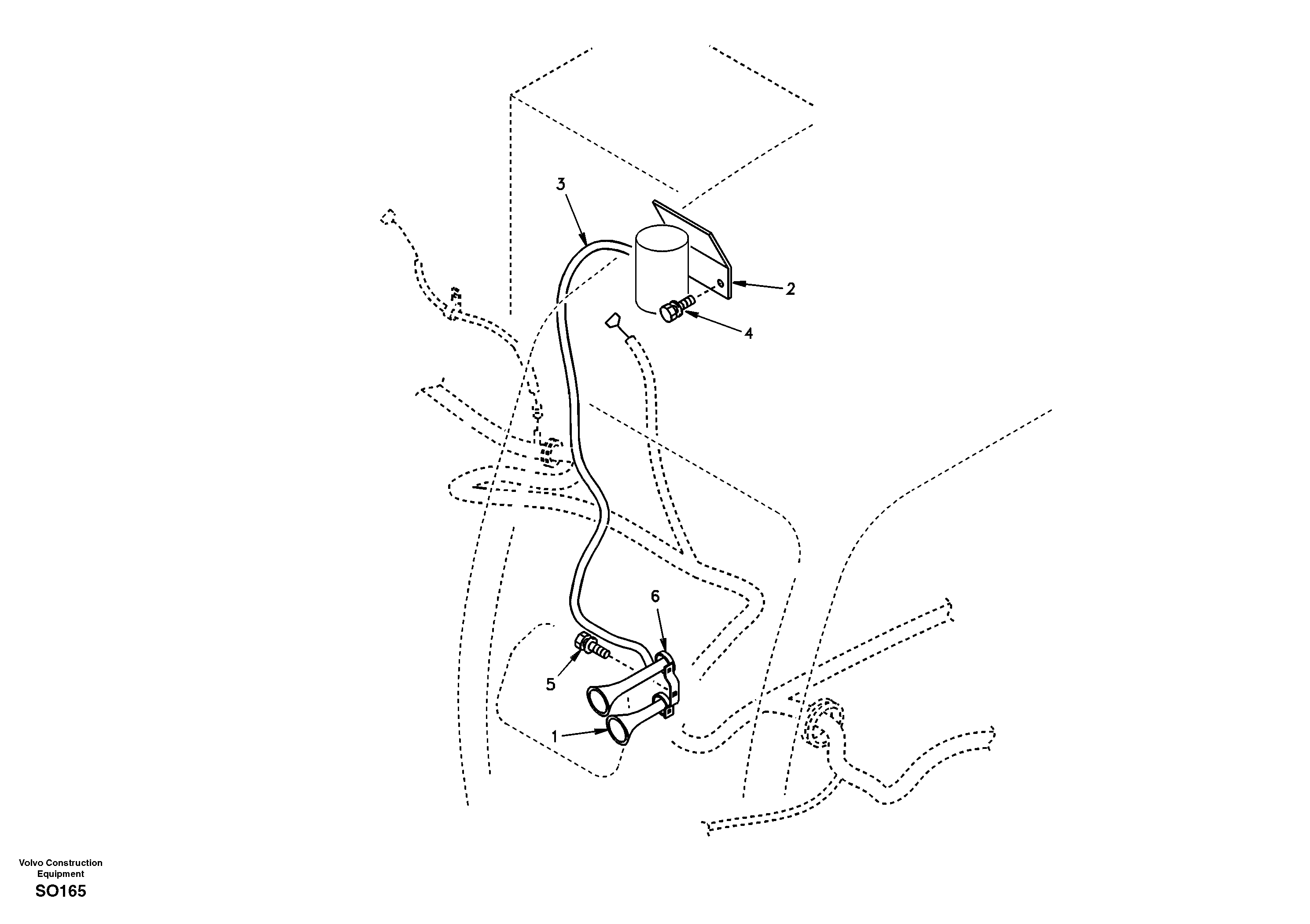 3

2

4

6

5

1

Volvo Construction Equipment

SO165