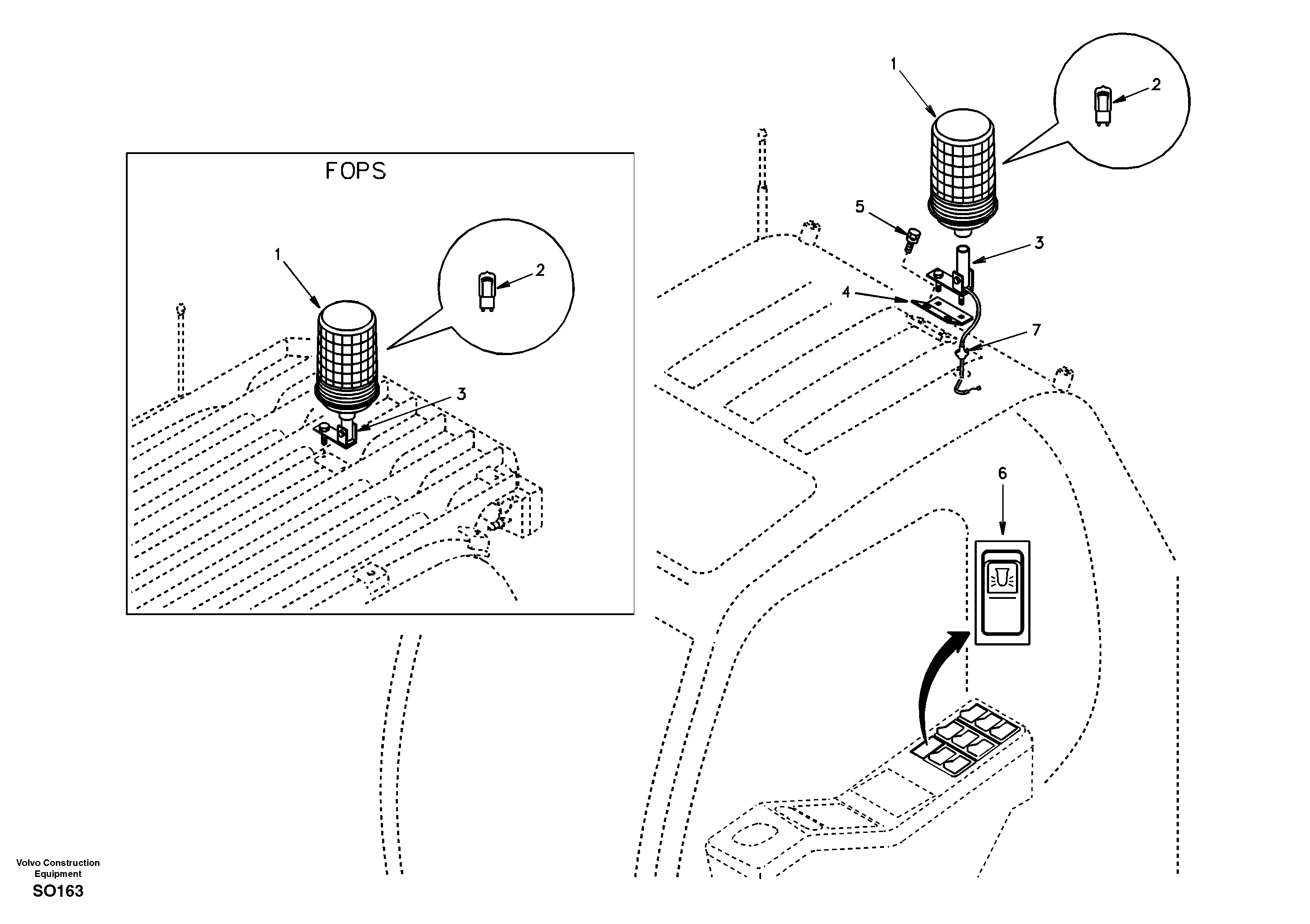 FOPS

1

2

3

1

2

5

3

4

7

6

Volvo Construction Equipment

SO163