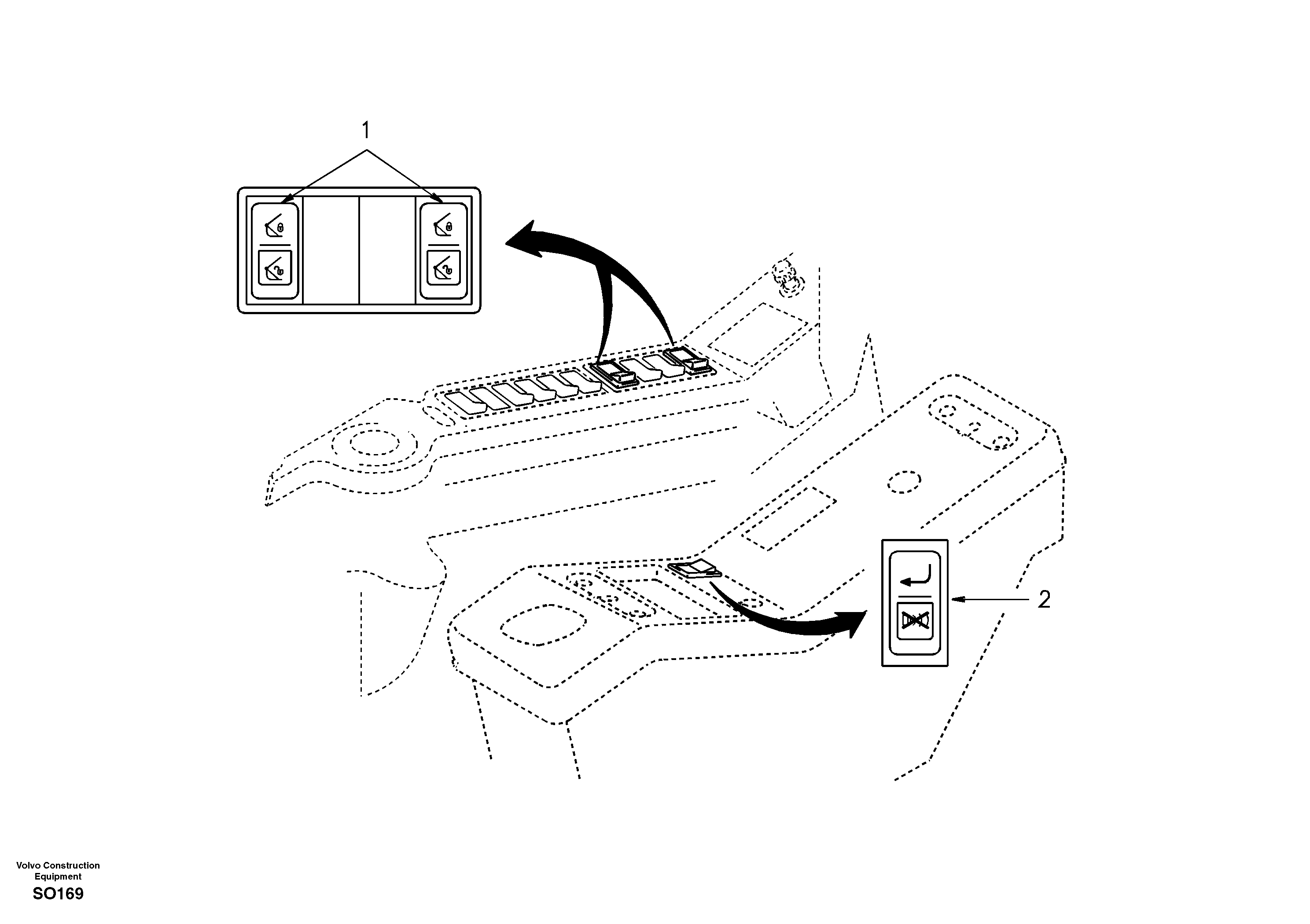 1

2

Volvo Construction Equipment

SO169