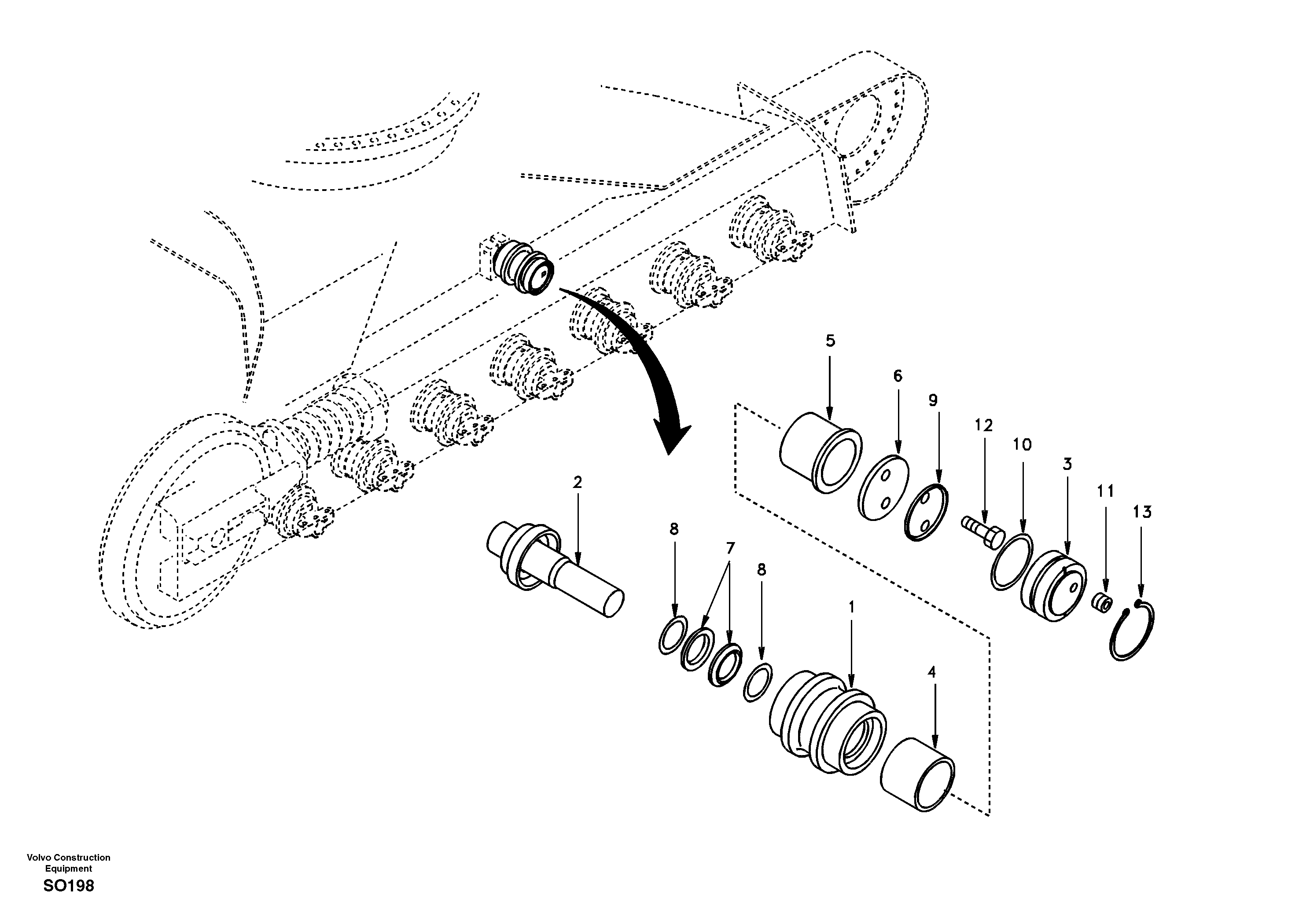 5
6
9
12
10
3
11
13
2
8
7
8
1
4

Volvo Construction Equipment
SO198