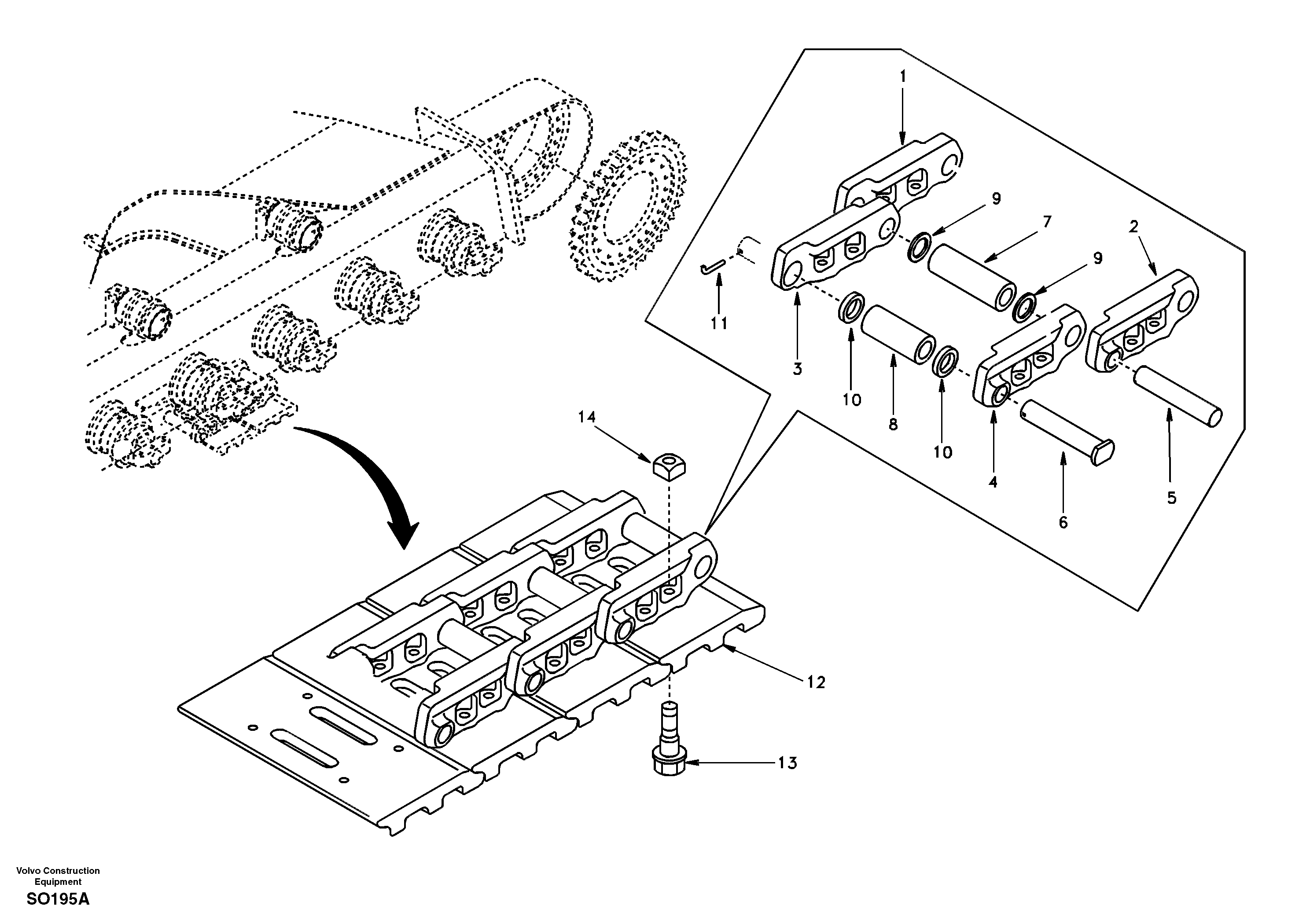 1
9
7
2
9
11
3
10
8
10
4
6
5
14
12
13

Volvo Construction Equipment
SO195A