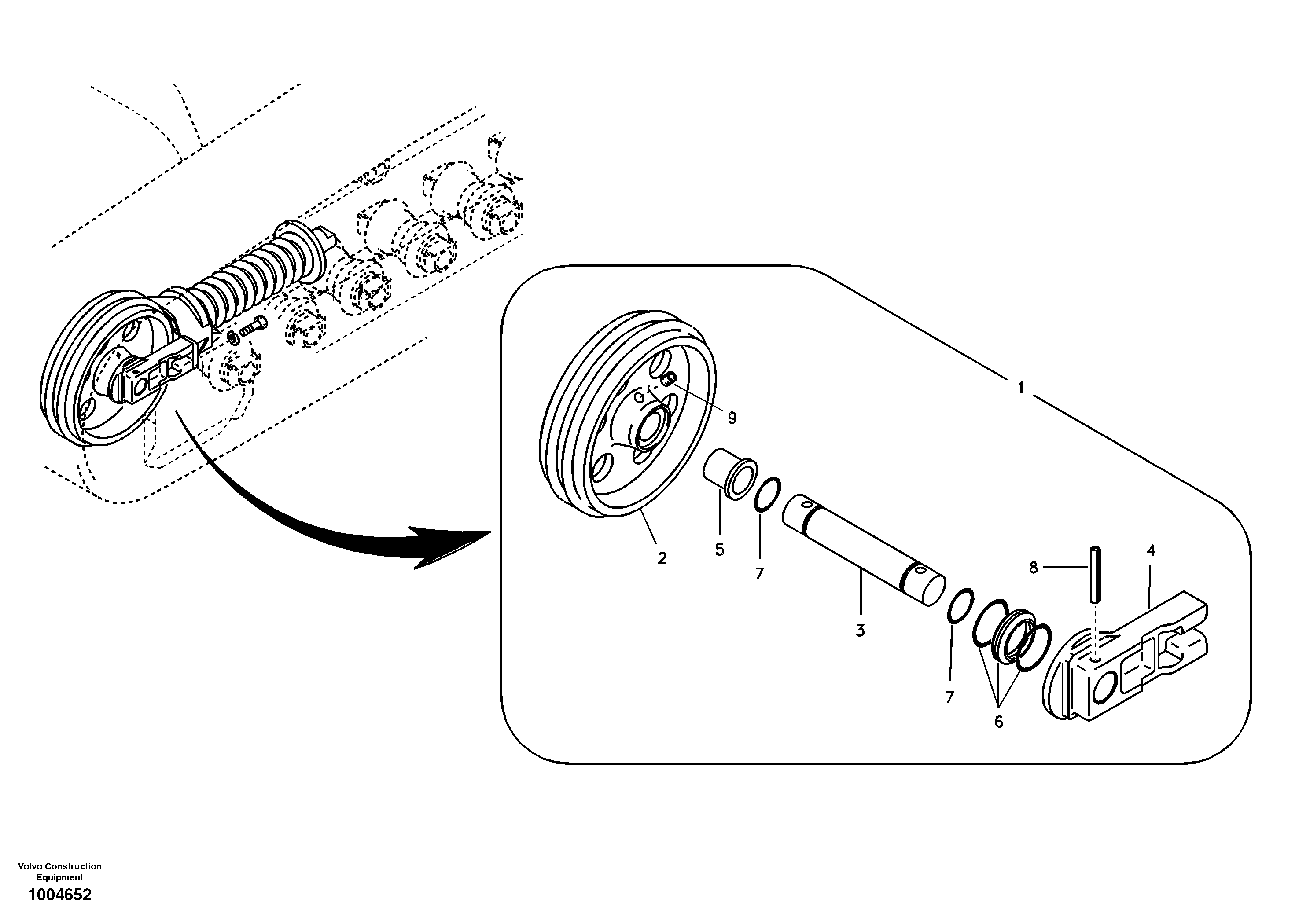 1
9
2
5
7
3
8
4
7
6

Volvo Construction Equipment
1004652