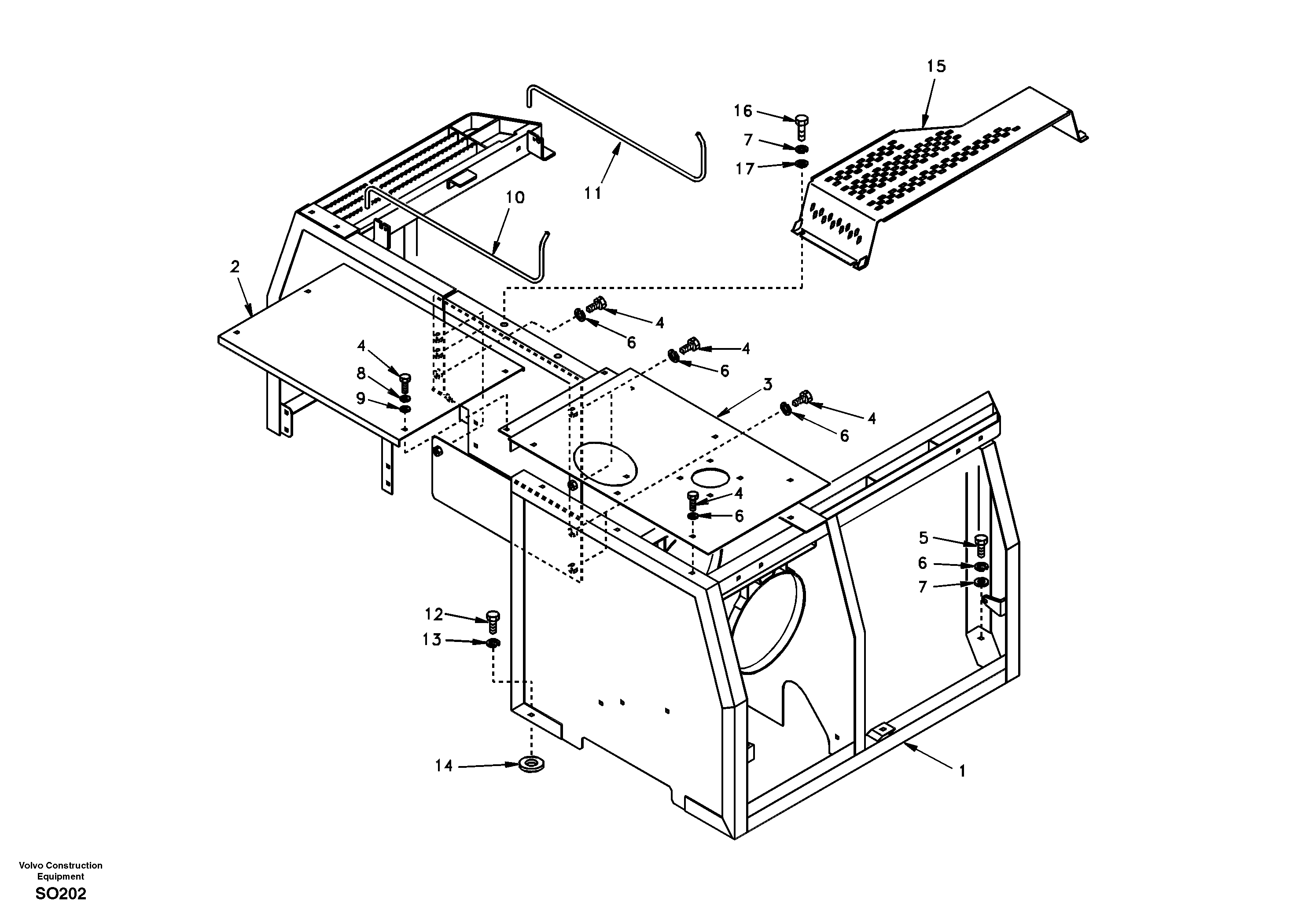 15

16

7

17

11

10

2

4

6

4

6

4

8

9

3

4

6

4

6

5

6

7

12

13

14

1

Volvo Construction Equipment

SO202