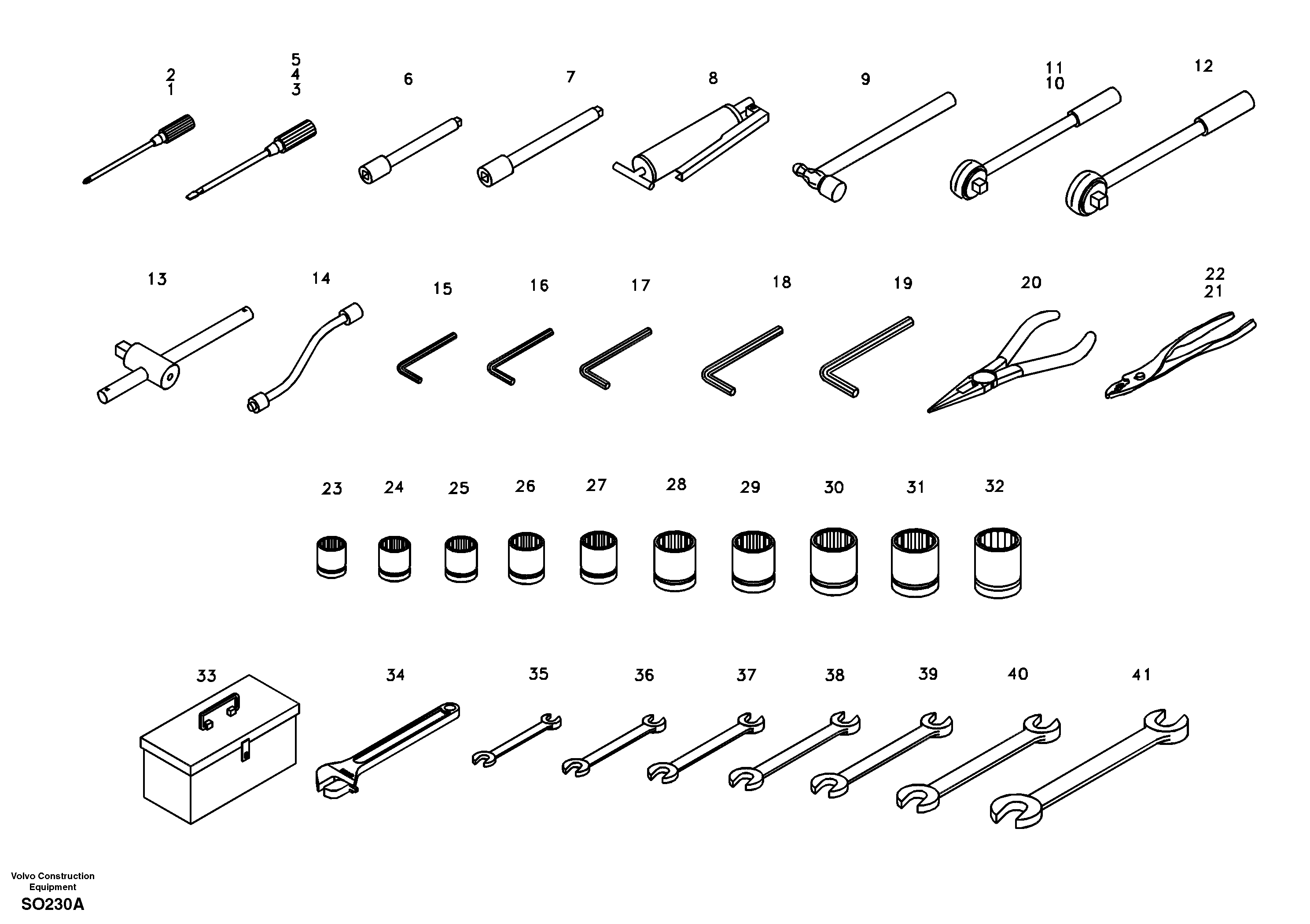 2
1

5
4
3

6

7

8

9

11
10

12

13

14

15

16

17

18

19

20

22
21

23 24 25 26 27 28 29 30 31 32

33 34 35 36 37 38 39 40 41

Volvo Construction Equipment

SO230A