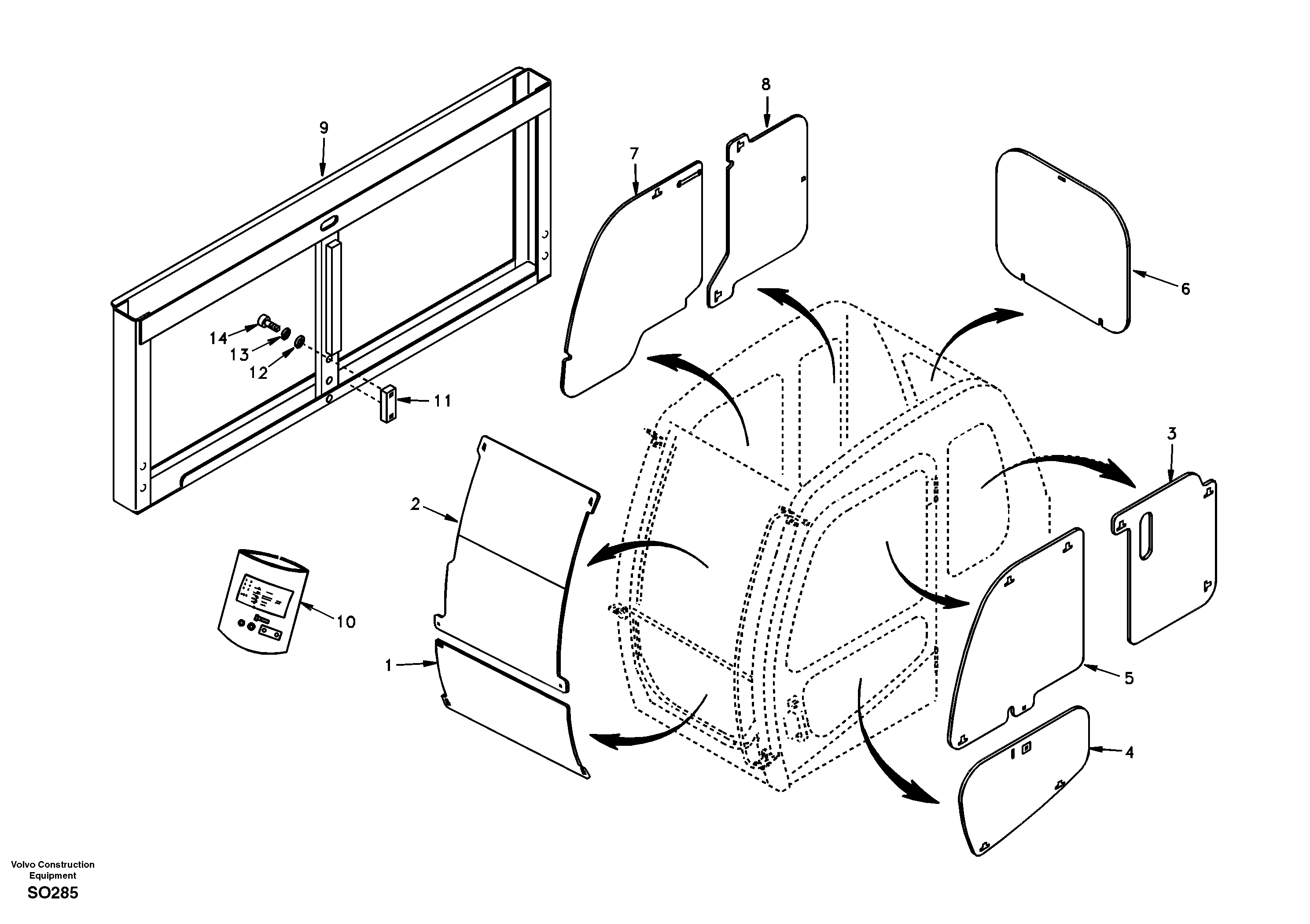 9
8
7
6
14
13
12
11
3
2
10
1
5
4
Volvo Construction Equipment
SO285