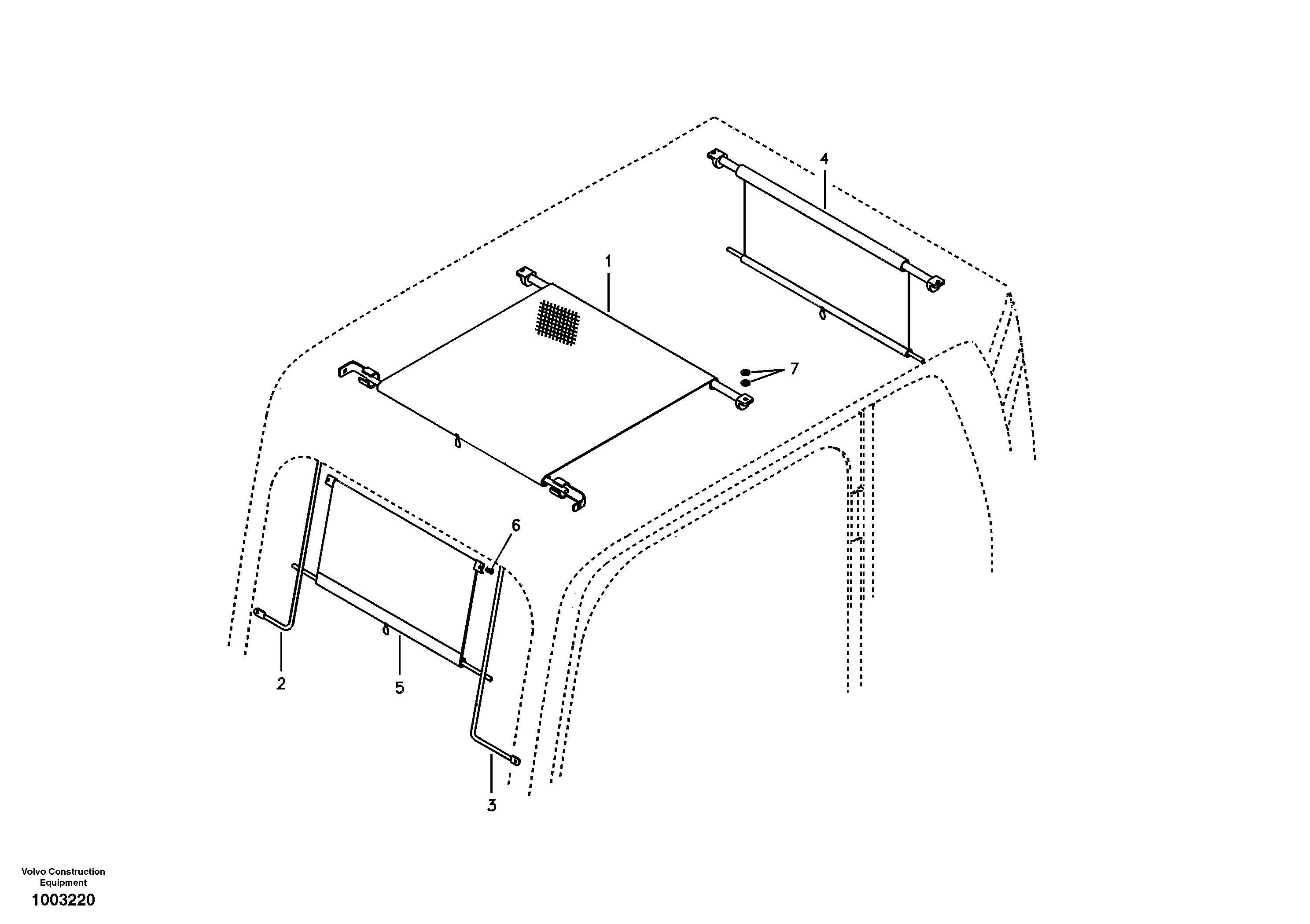 4

1

7

6

2

5

3

Volvo Construction Equipment

1003220