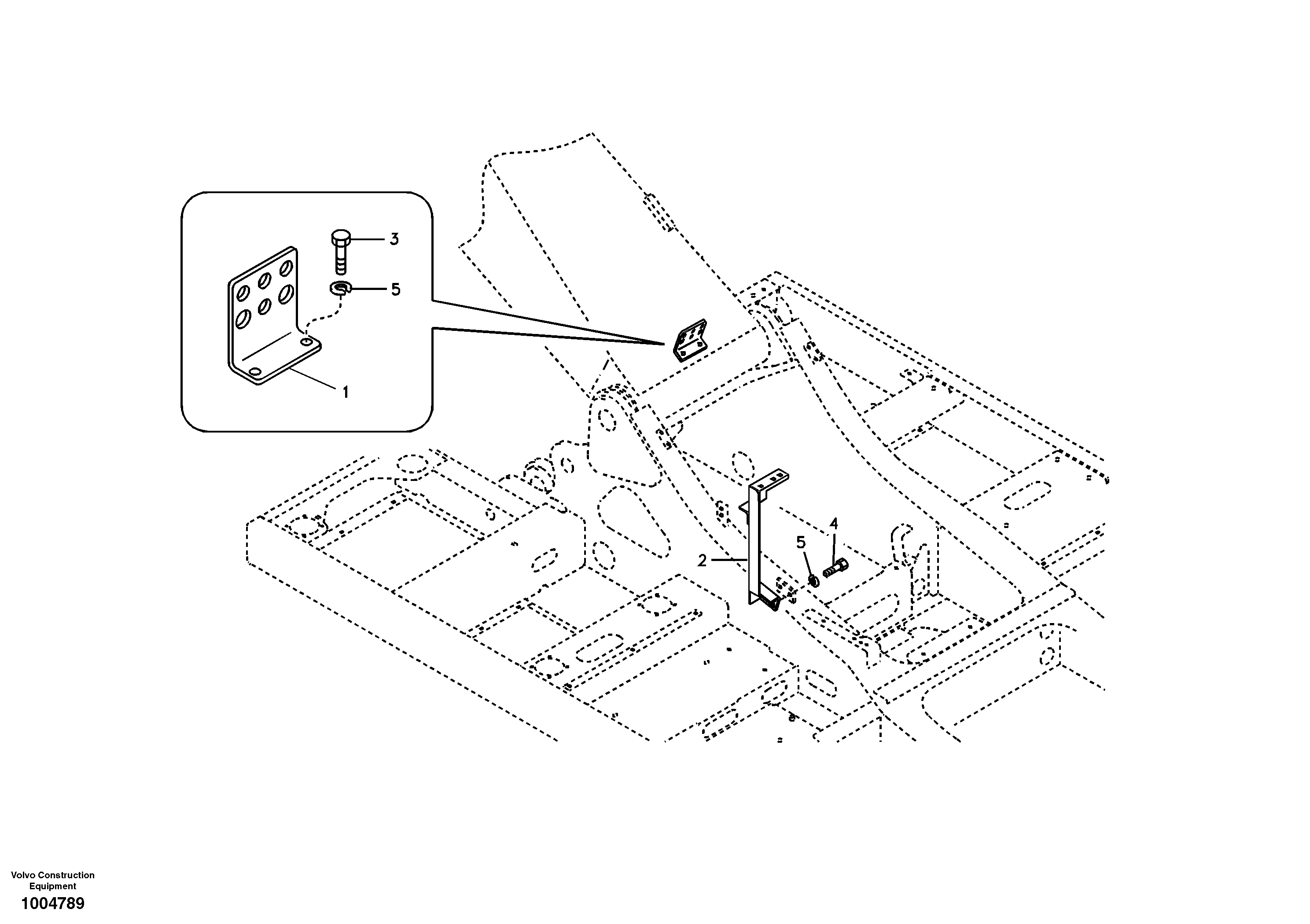 3
5
1
4
5
2

Volvo Construction Equipment
1004789