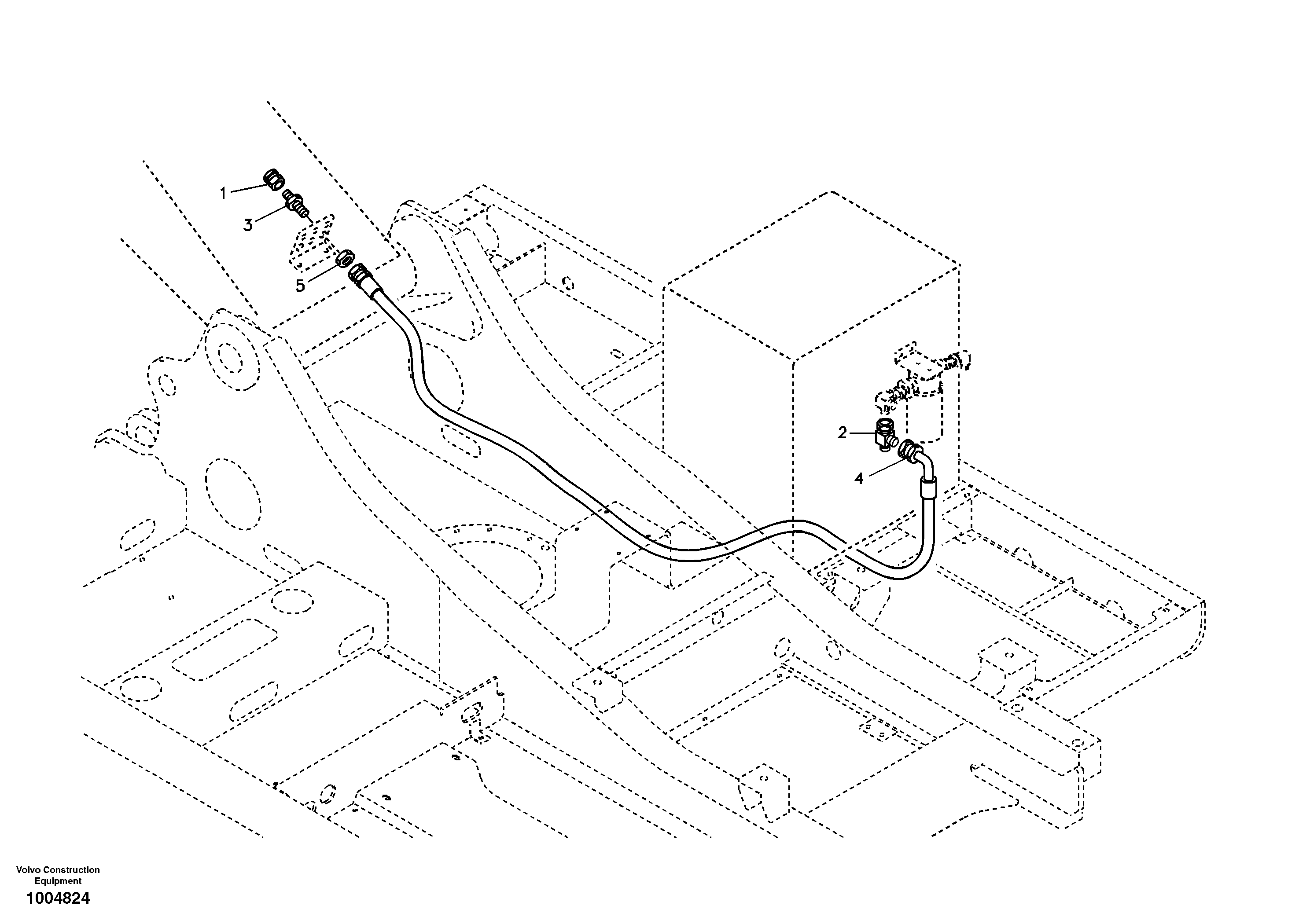 1
3
5
2
4

Volvo Construction Equipment
1004824