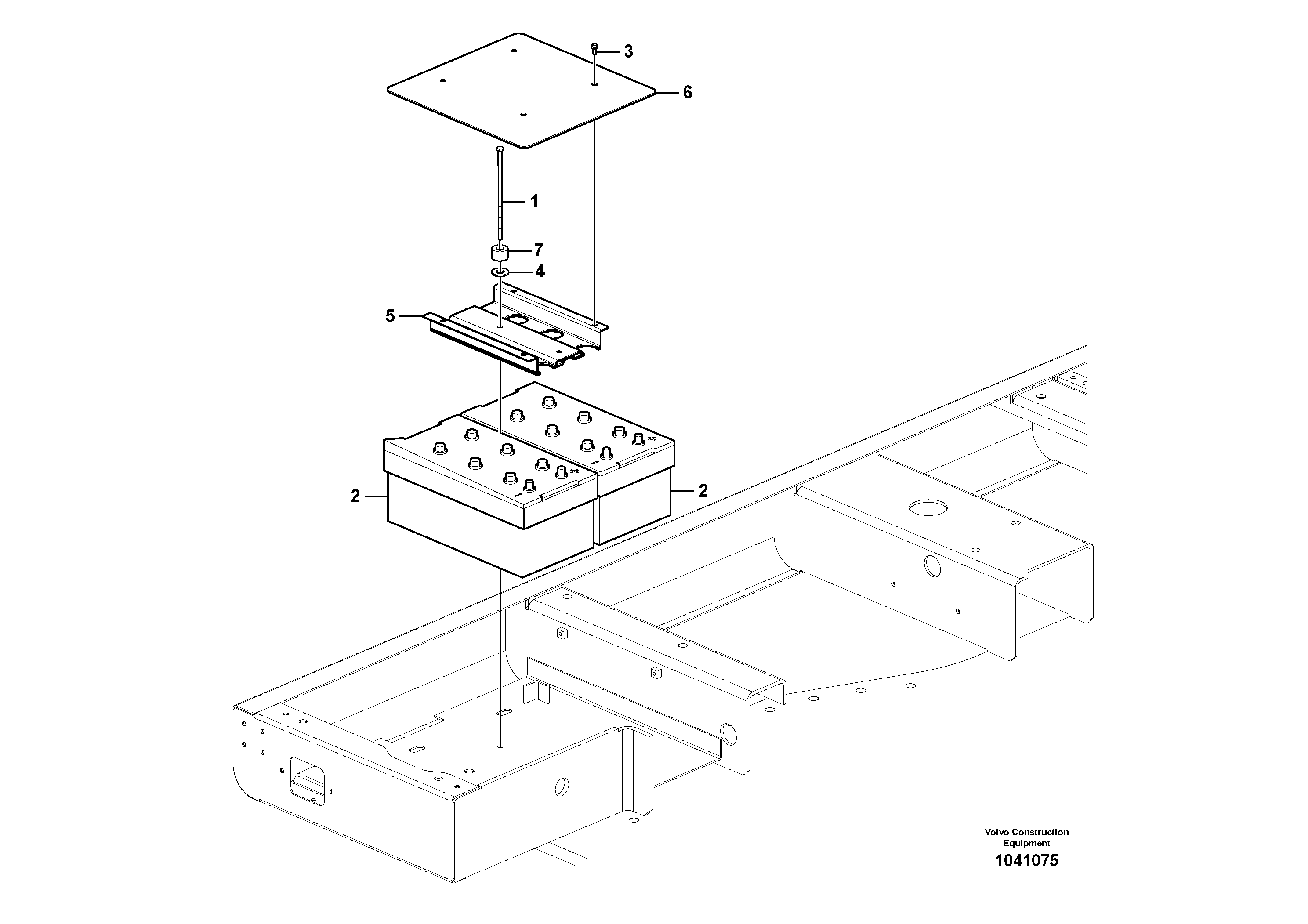 3
6
1
7
4
5
2
2

Volvo Construction Equipment
1041075