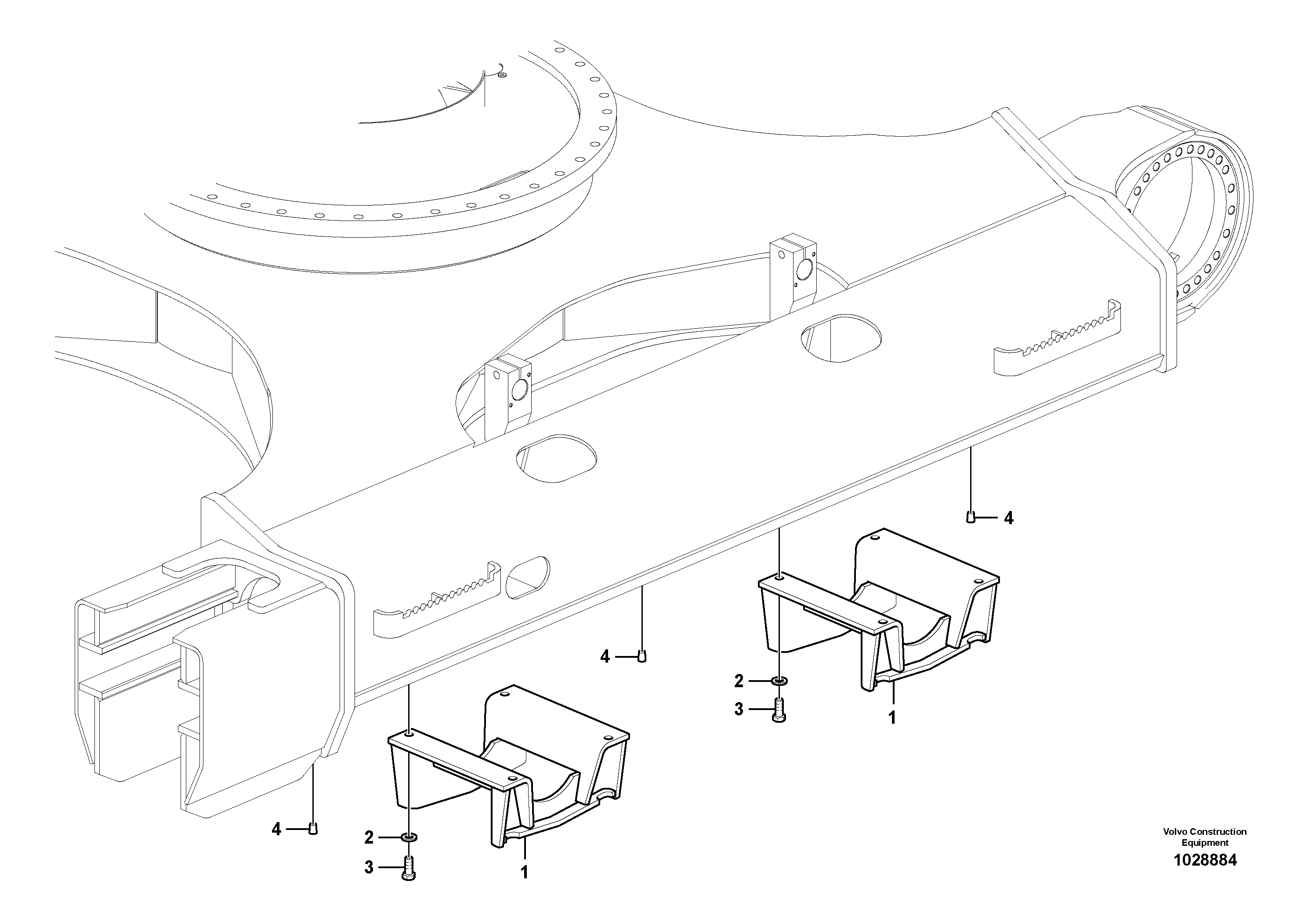 4

4

2

3

1

4

2

3

1

Volvo Construction Equipment
1028884