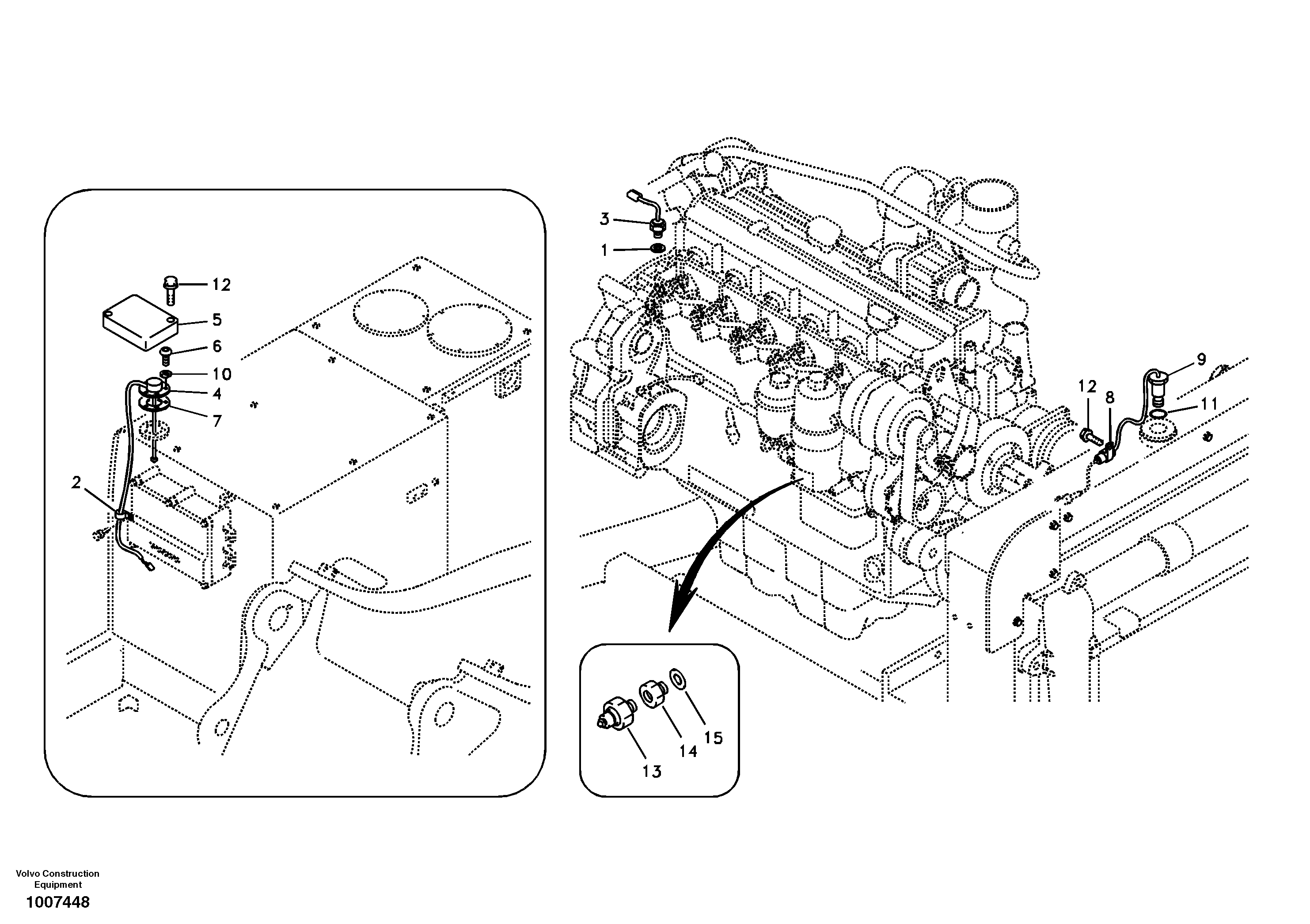 12
5
6
10
4
7
2
3
1
9
12
8
11
13
14
15

Volvo Construction Equipment
1007448