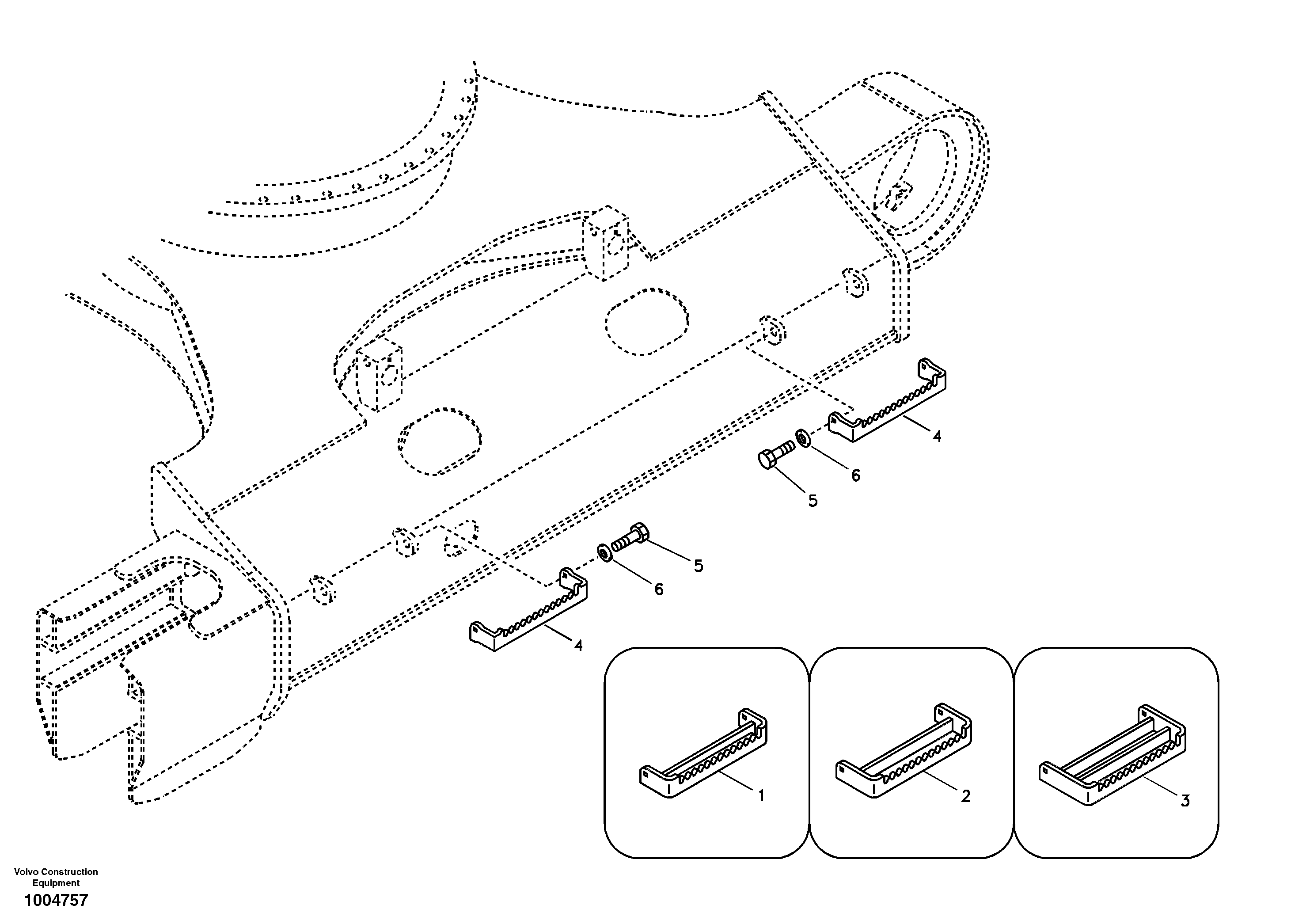 4
6
5
5
6
4
1
2
3
Volvo Construction Equipment
1004757