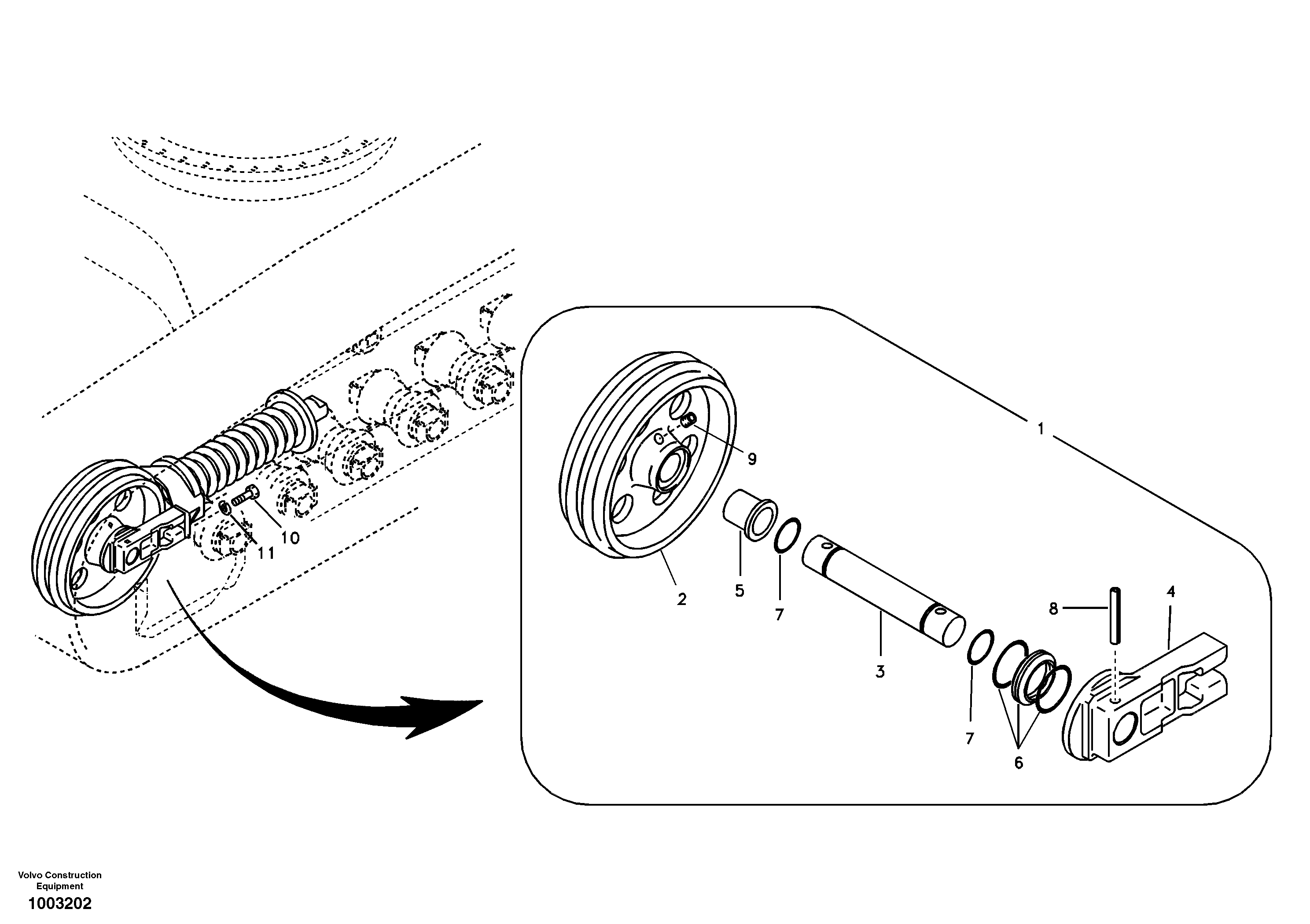 1
9
10
11
2
5
7
3
8
4
7
6

Volvo Construction Equipment
1003202