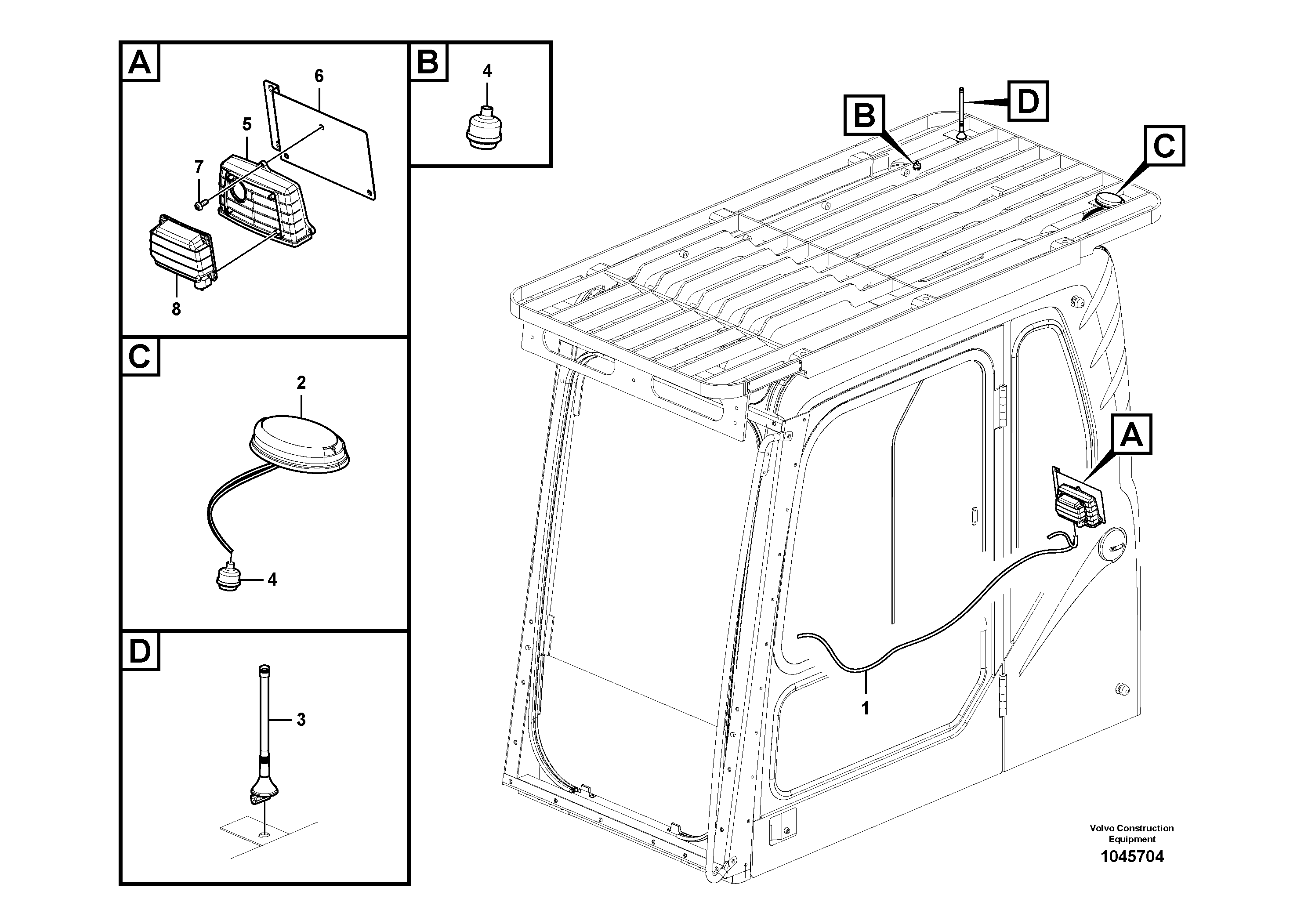 A
6
5
7
8

B
4

C
2
4

D
3

B
D
C
A
1

Volvo Construction Equipment
1045704