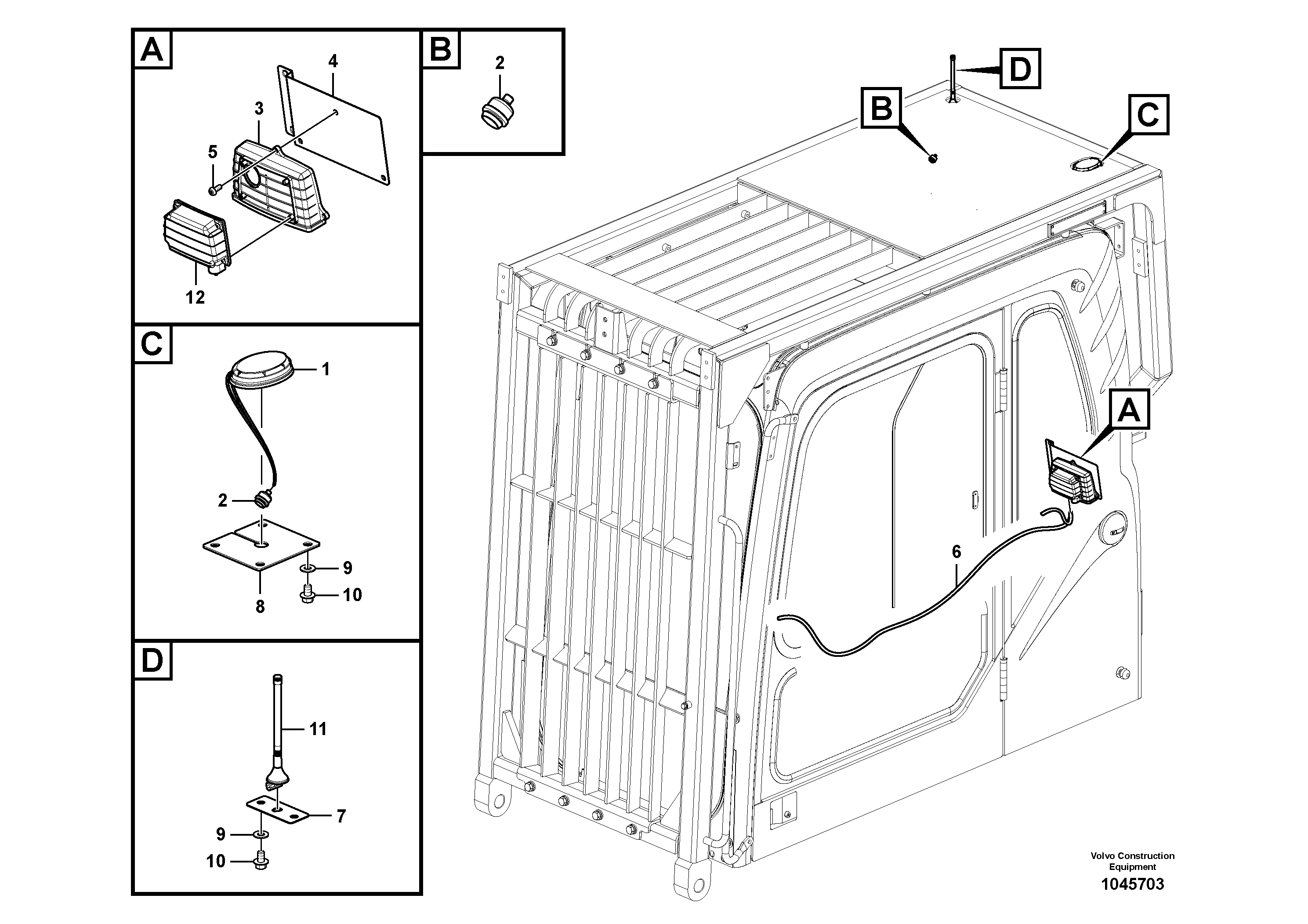 A
4
3
5
12

B
2

C
1
2
9
10
8

D
11
7
9
10

D
B
C
A
6

Volvo Construction Equipment
1045703