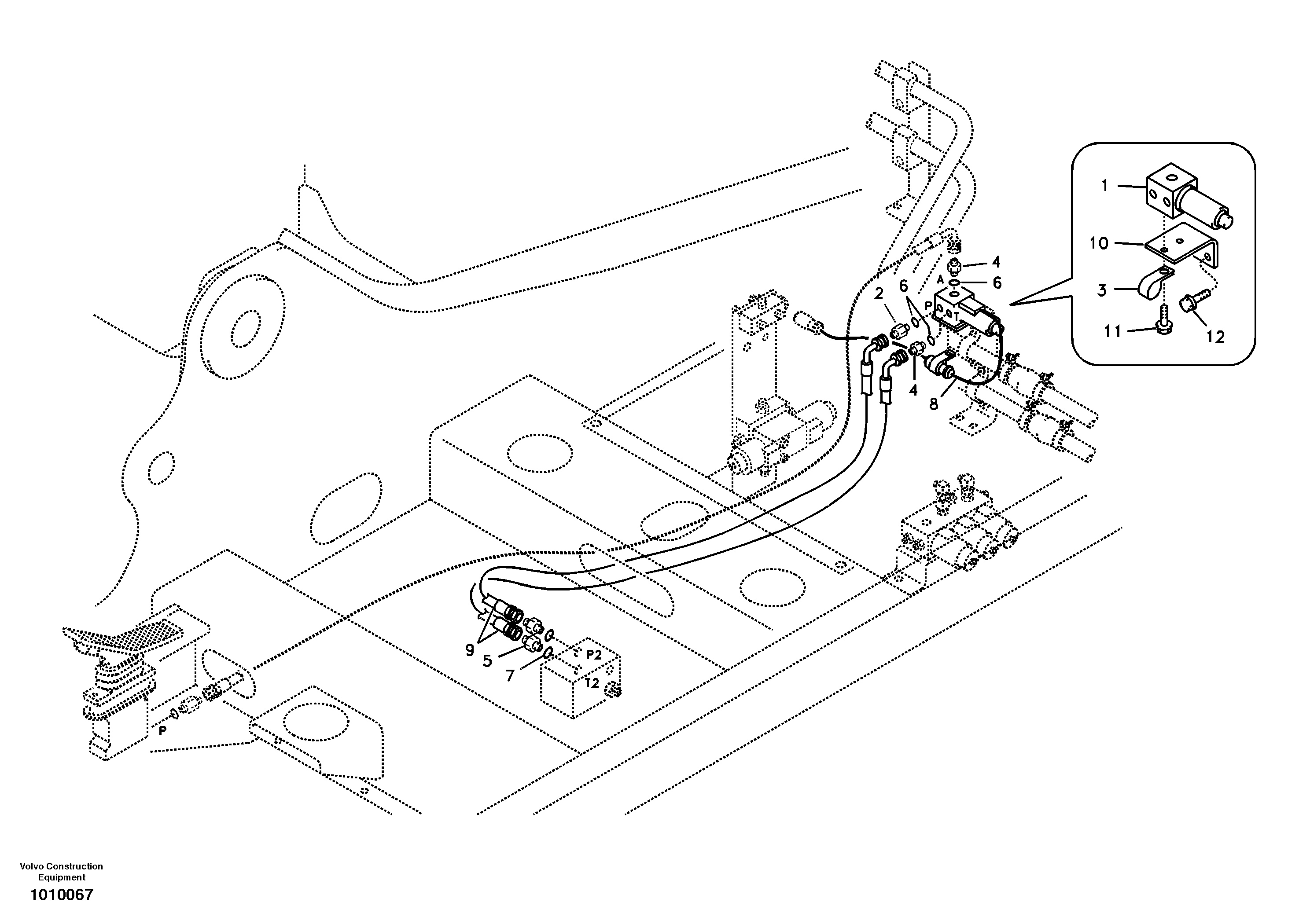 1
10
3
11
12
4
A
6
2
6
P
T
4
8
9
5
7
P2
T2
P

Volvo Construction Equipment
1010067