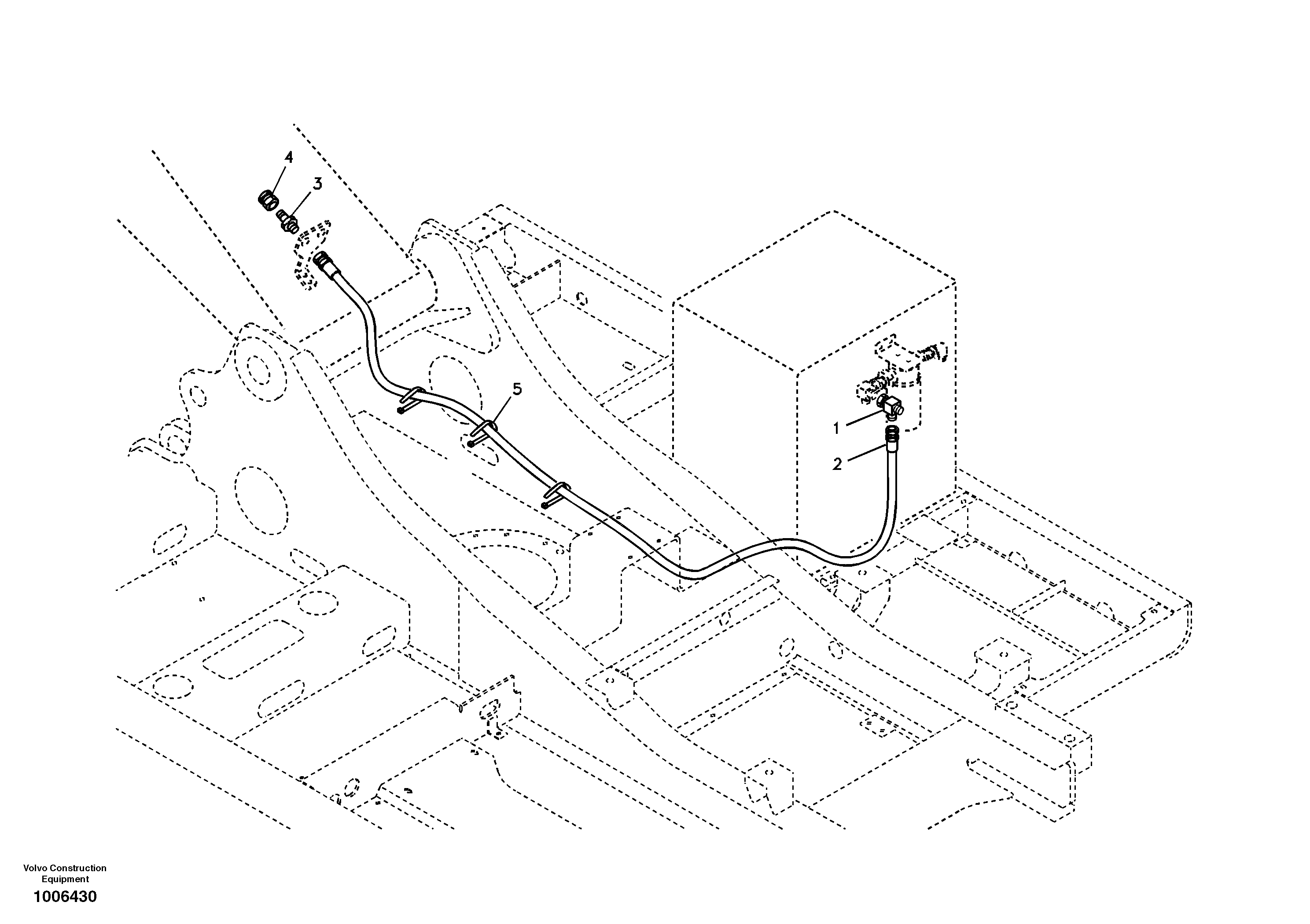 4
3
5
1
2

Volvo Construction Equipment
1006430