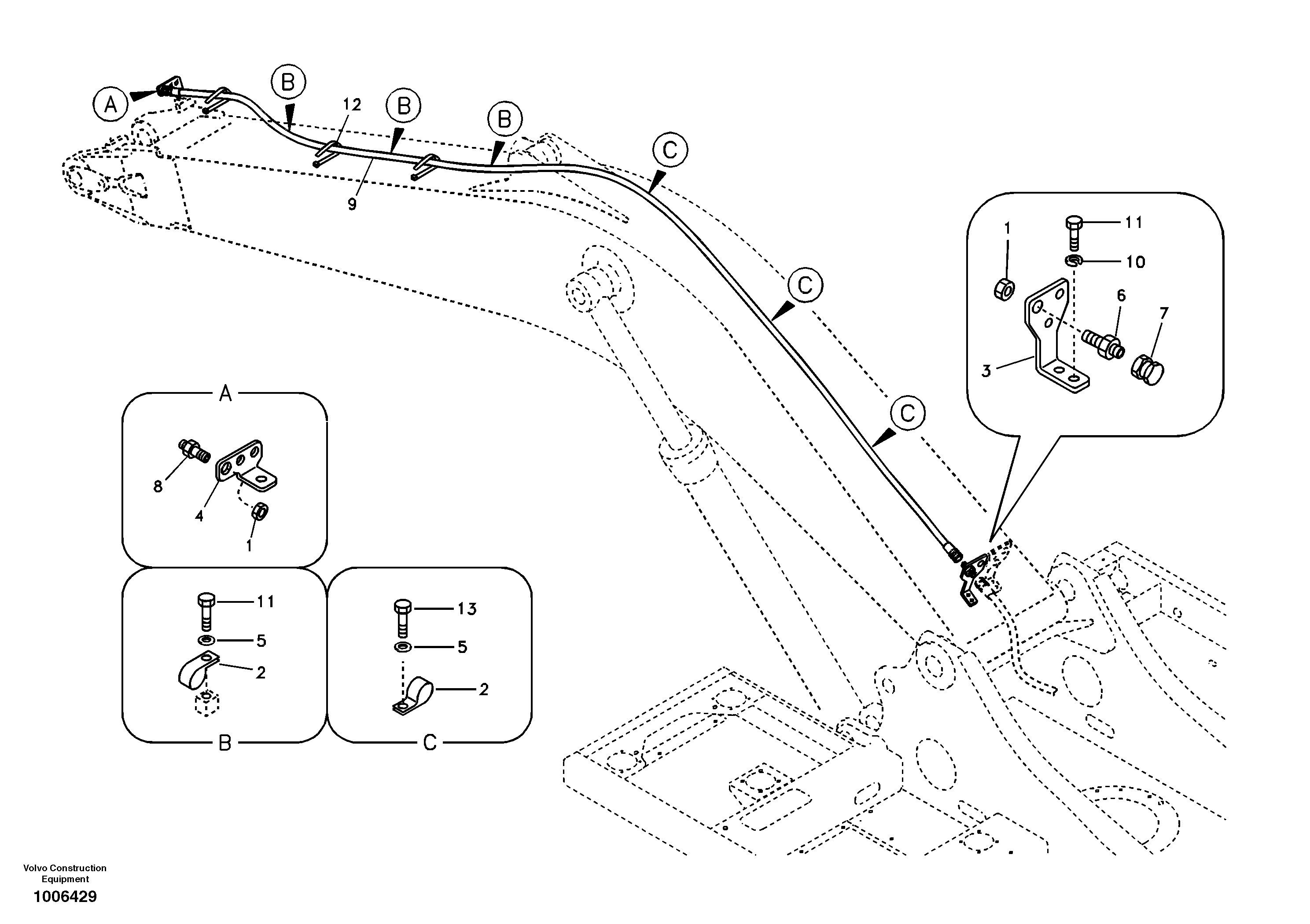 A
B
12
B
B
9
C
C
C
1
11
10
6
7
3
A
8
4
1
11
5
2
B
13
5
2
C
Volvo Construction Equipment
1006429