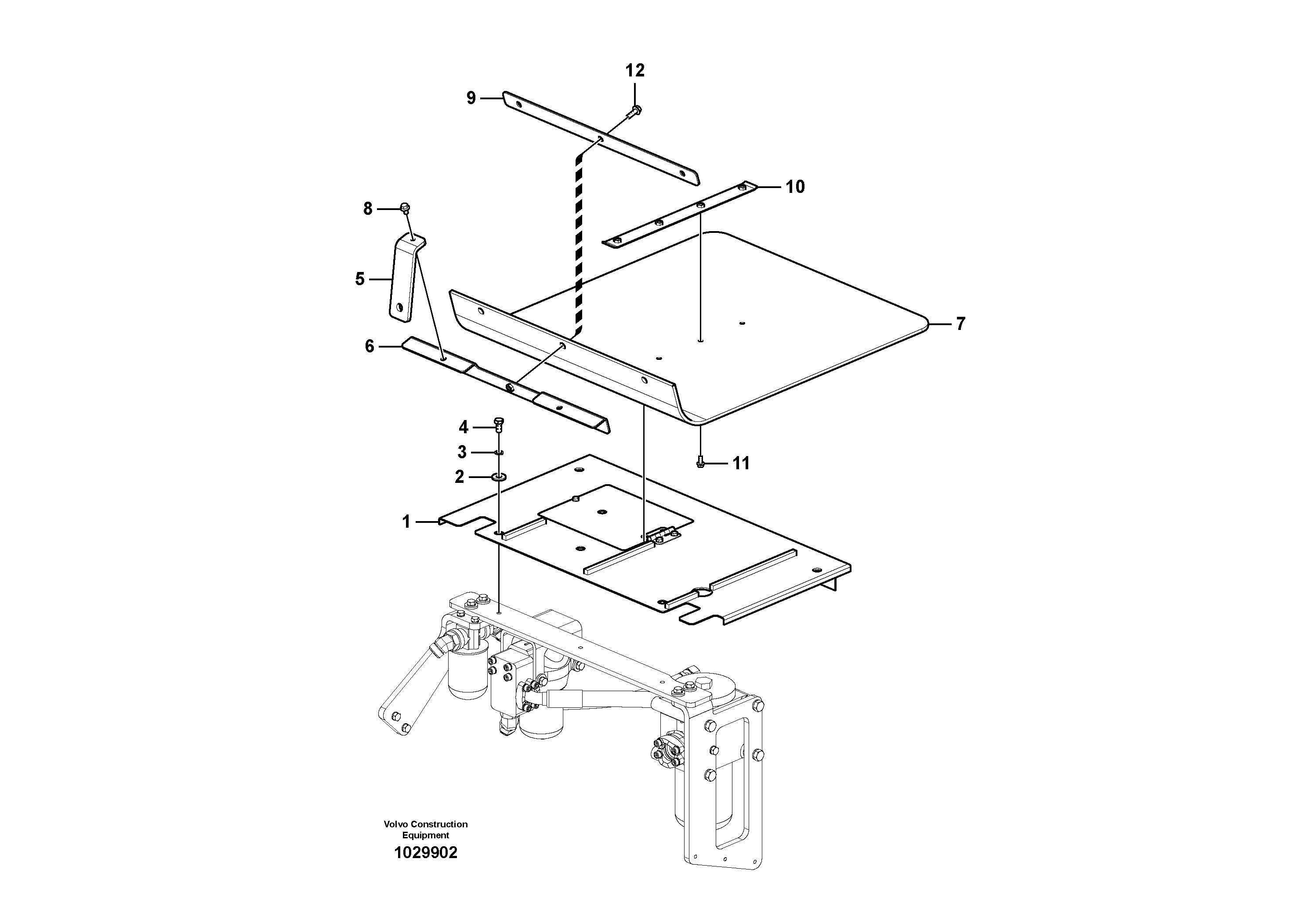 12
9
10
8
5
7
6
4
3
2
11
1

Volvo Construction Equipment
1029902