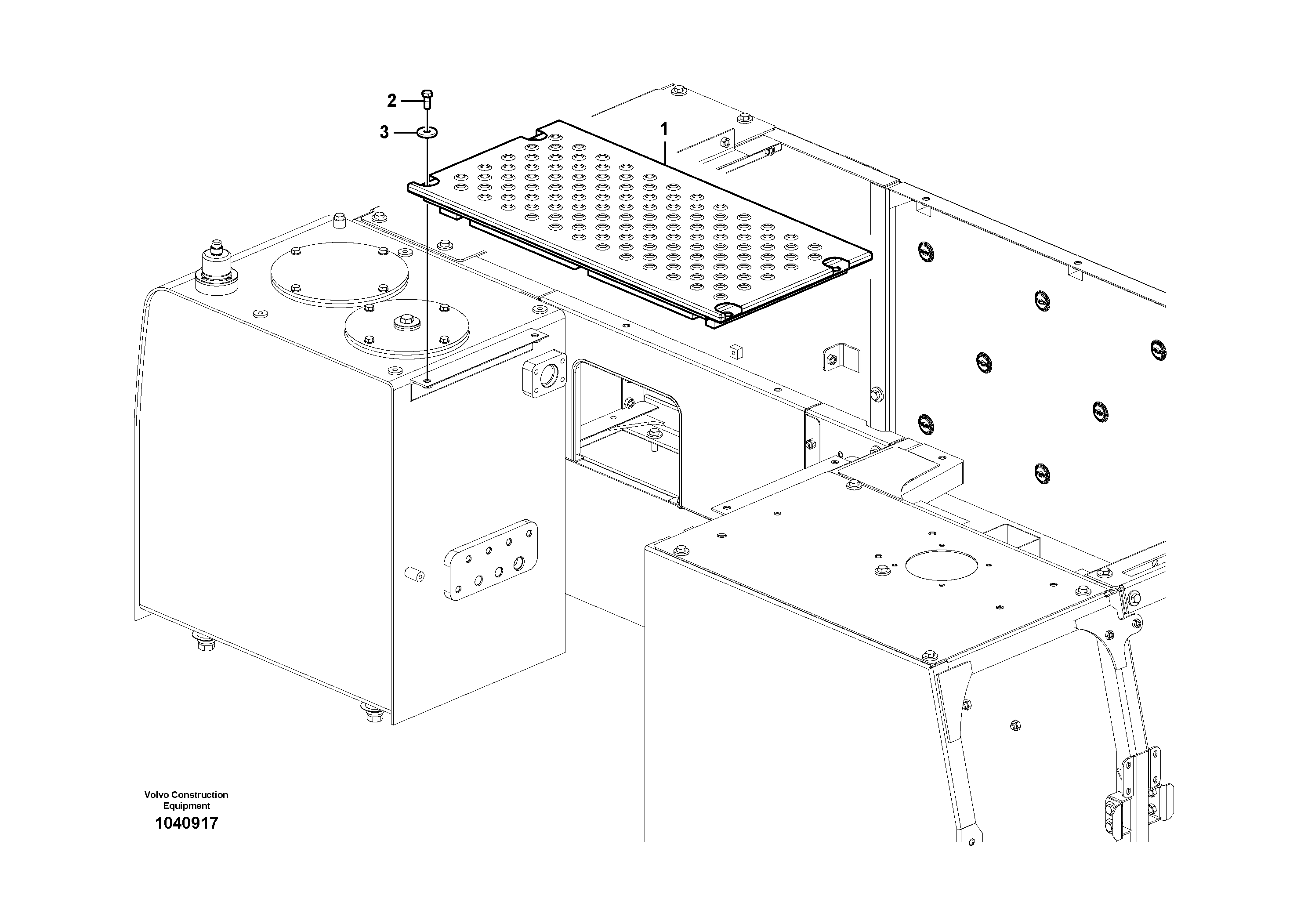 2
3
1

Volvo Construction Equipment
1040917