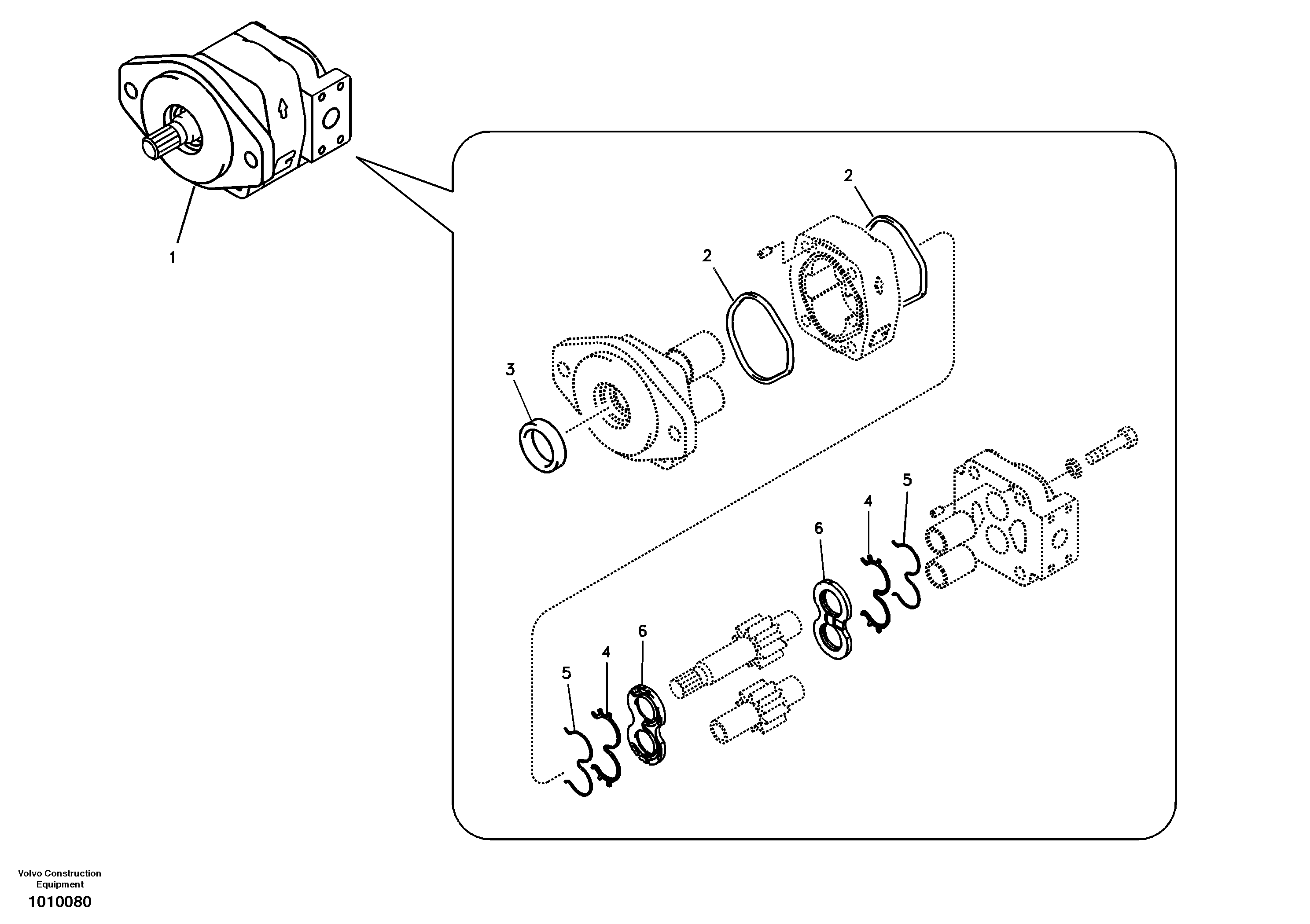 1

2

2

3

5

4

6

6

4

5

Volvo Construction Equipment

1010080