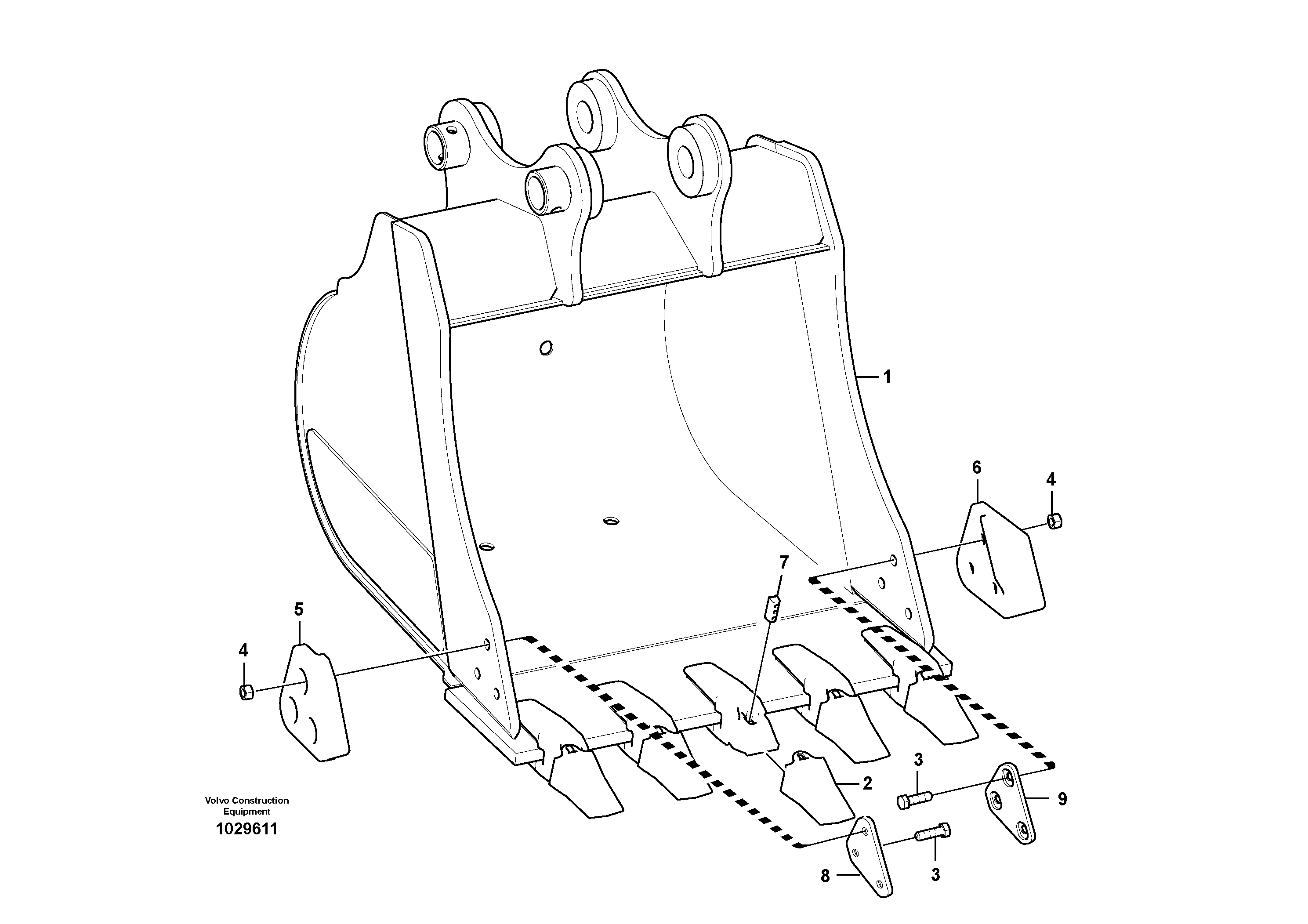 1
6
4
7
5
4
3
2
9
3
8
Volvo Construction Equipment
1029611