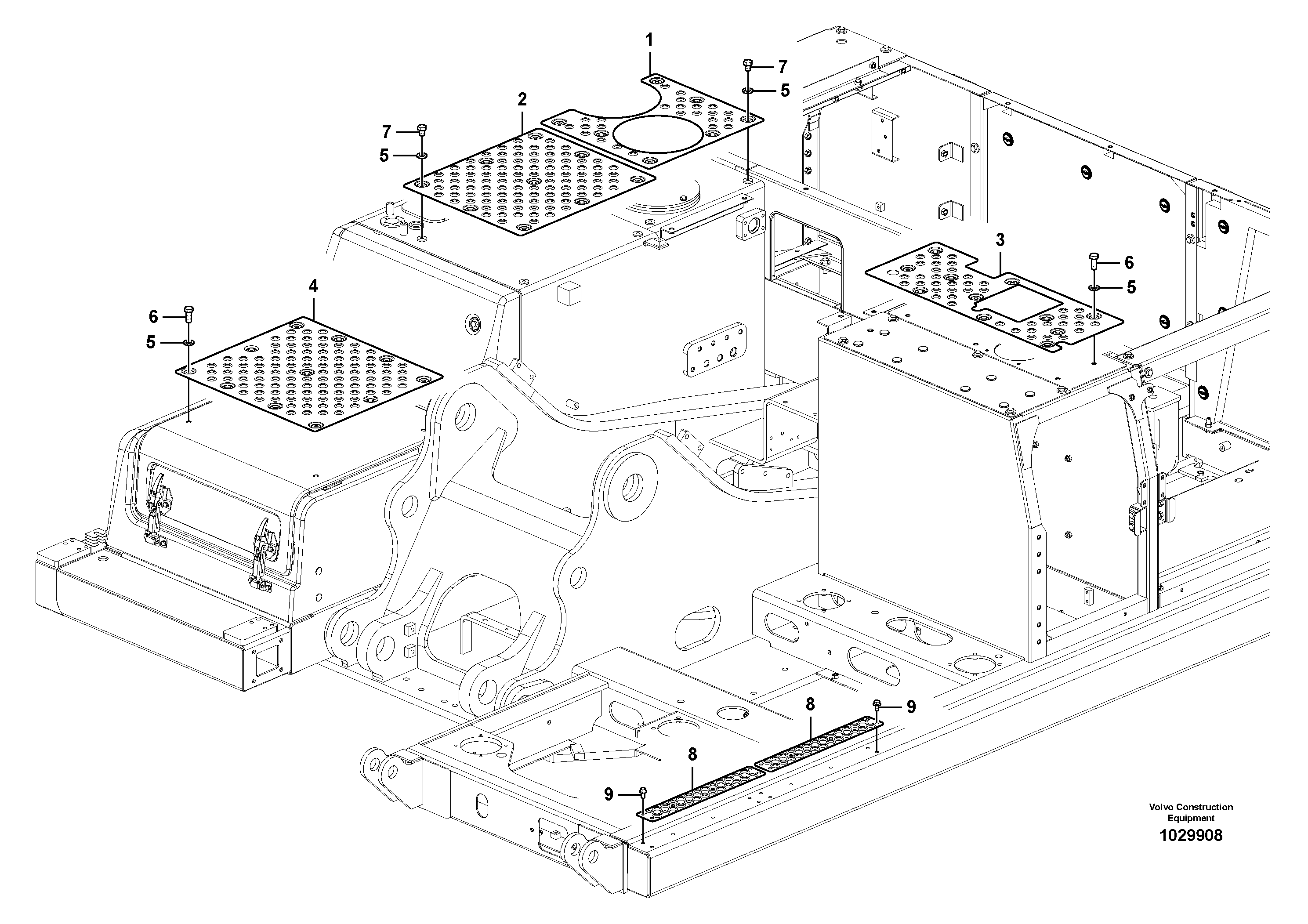 1
7
5
2
7
5
3
6
5
4
6
5
8
9
8
9

Volvo Construction Equipment
1029908