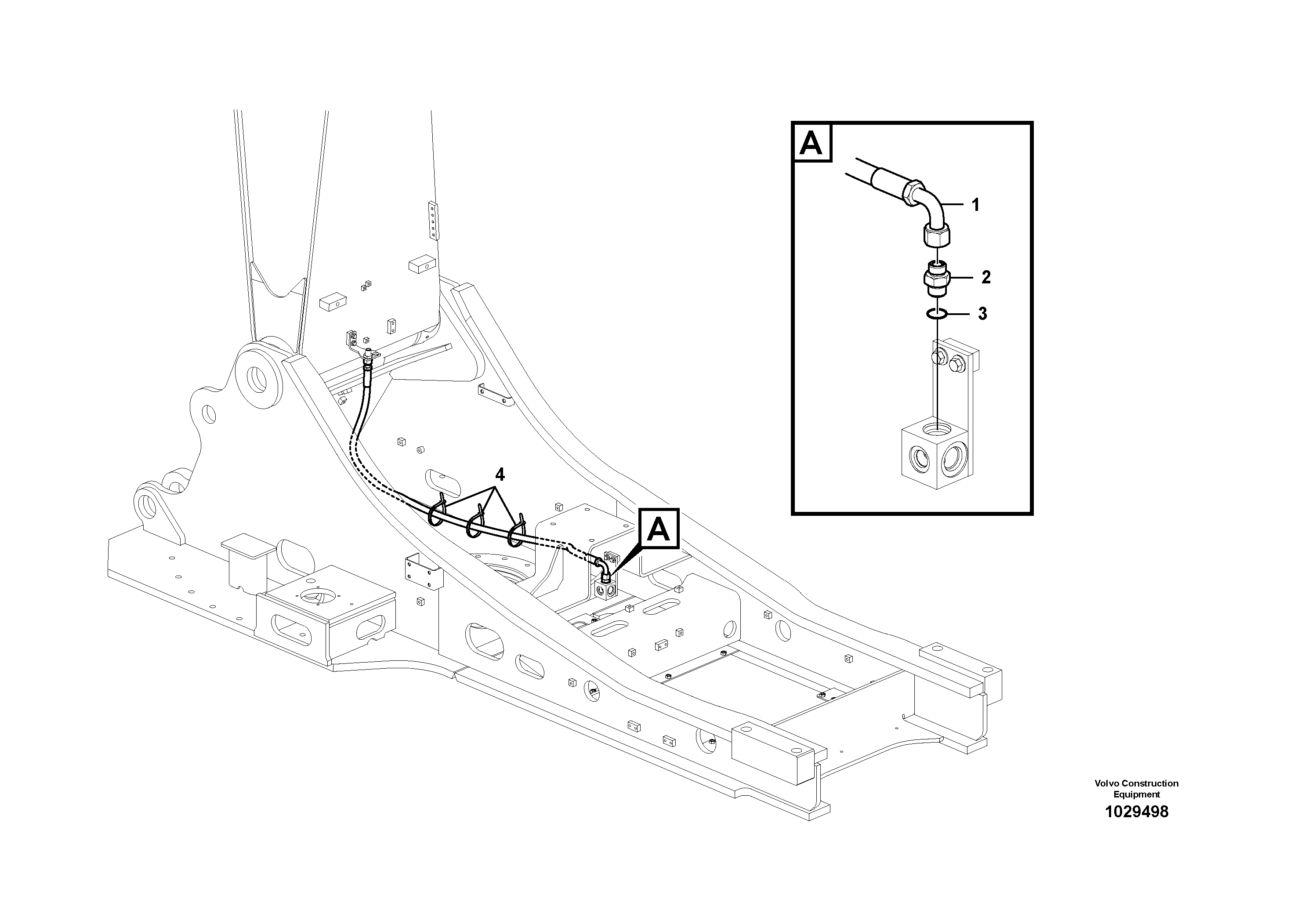 A
1
2
3
4
A

Volvo Construction Equipment
1029498