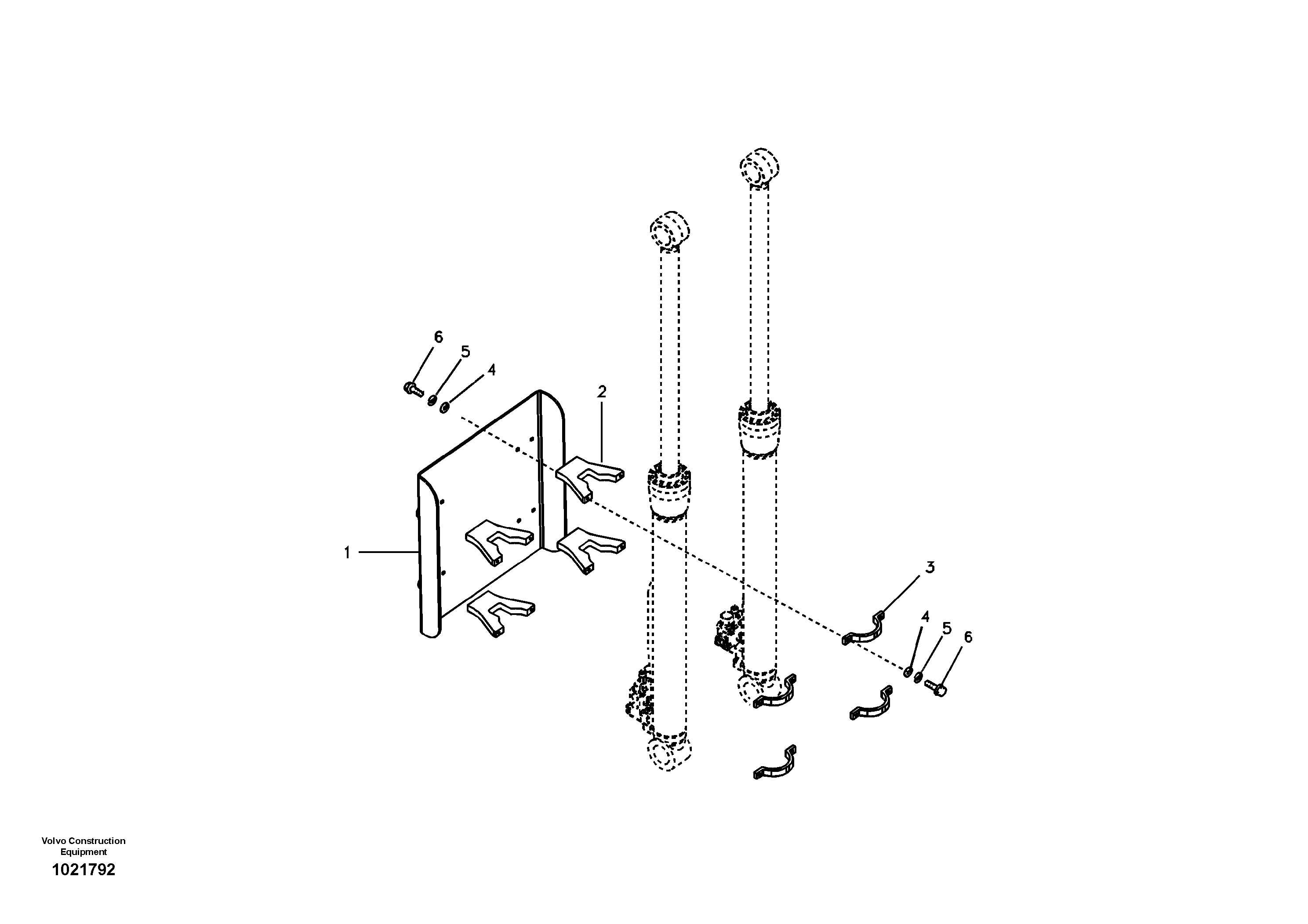 6
5
4
2
1
3
4
5
6

Volvo Construction Equipment
1021792