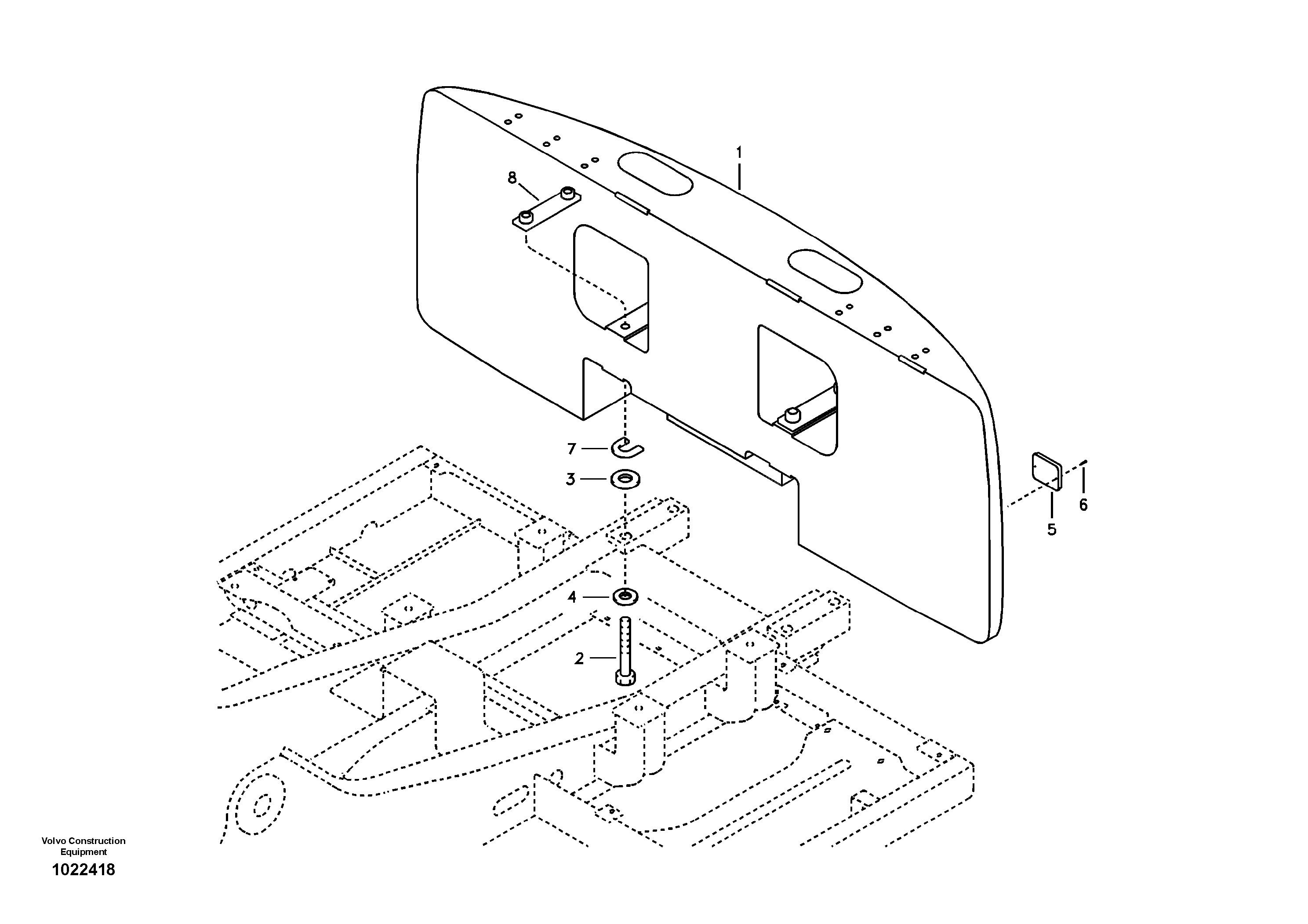 1
8
7
3
6
5
4
2

Volvo Construction Equipment
1022418