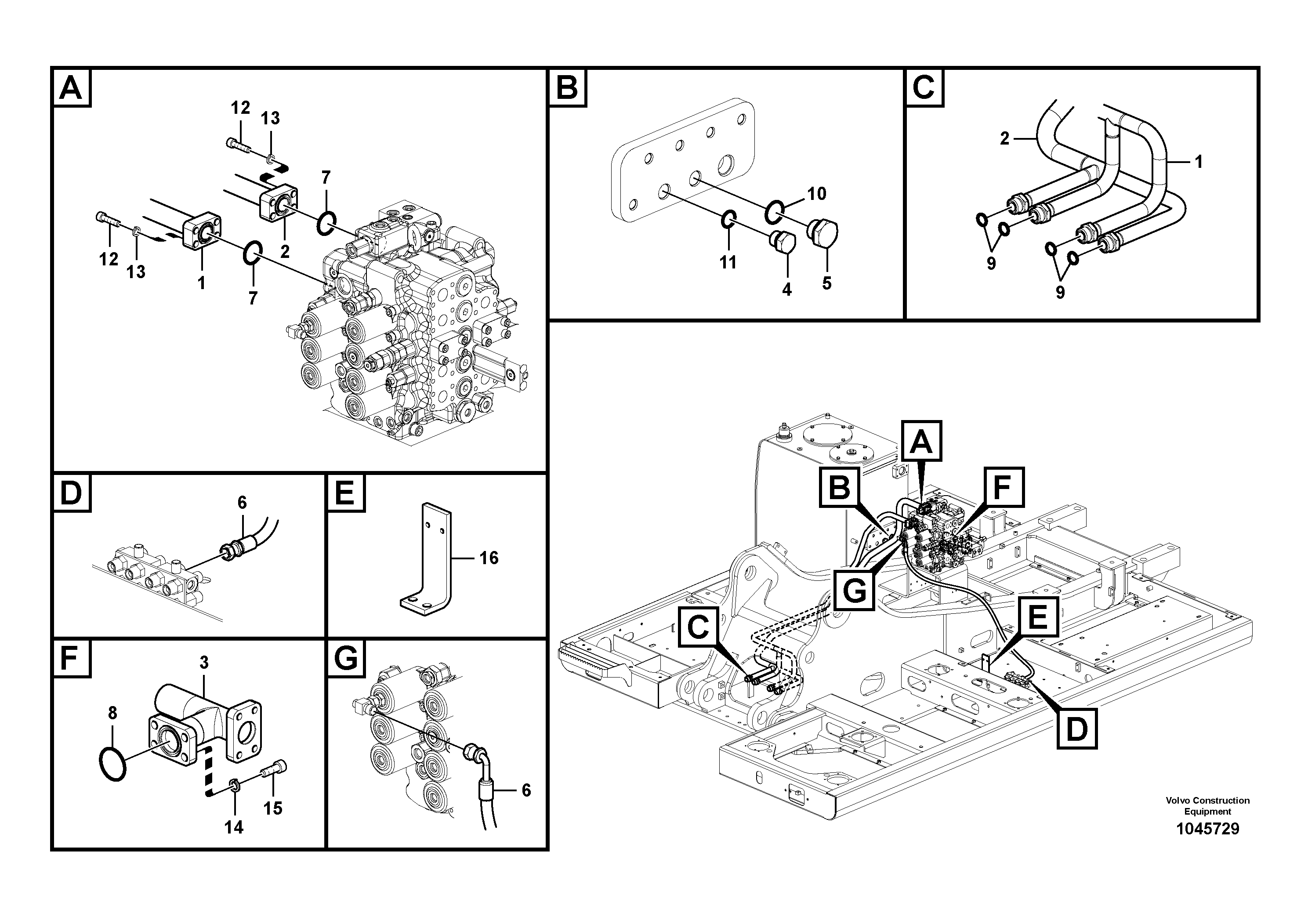 A
12
13
7
12
13
1
2
7

B
10
11
4
5

C
2
1
9
9

D
6

E
16

F
3
8
14
15

G
6

A
B
F
G
C
E
D

Volvo Construction Equipment
1045729