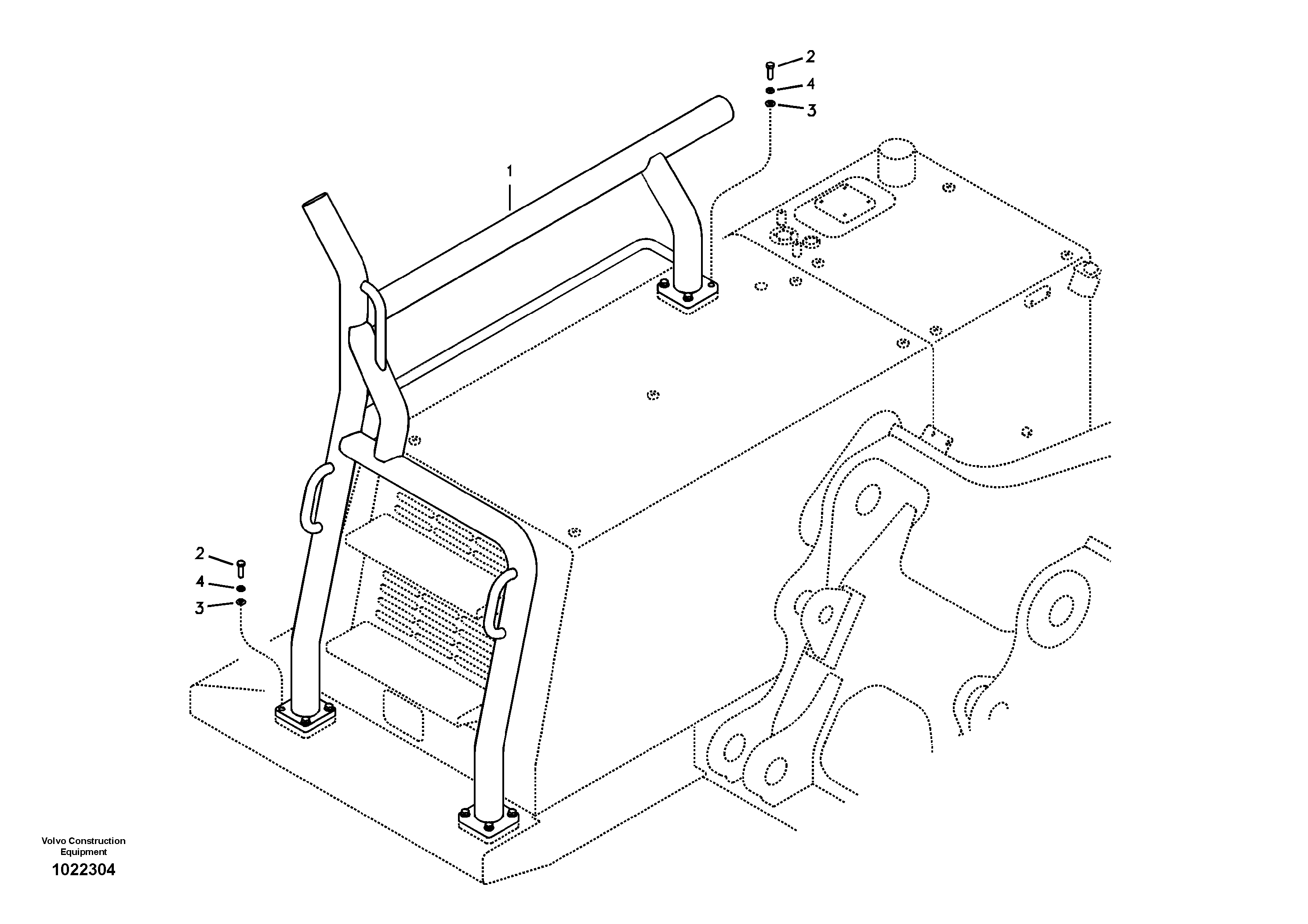 2
4
3
1
2
4
3
Volvo Construction Equipment
1022304